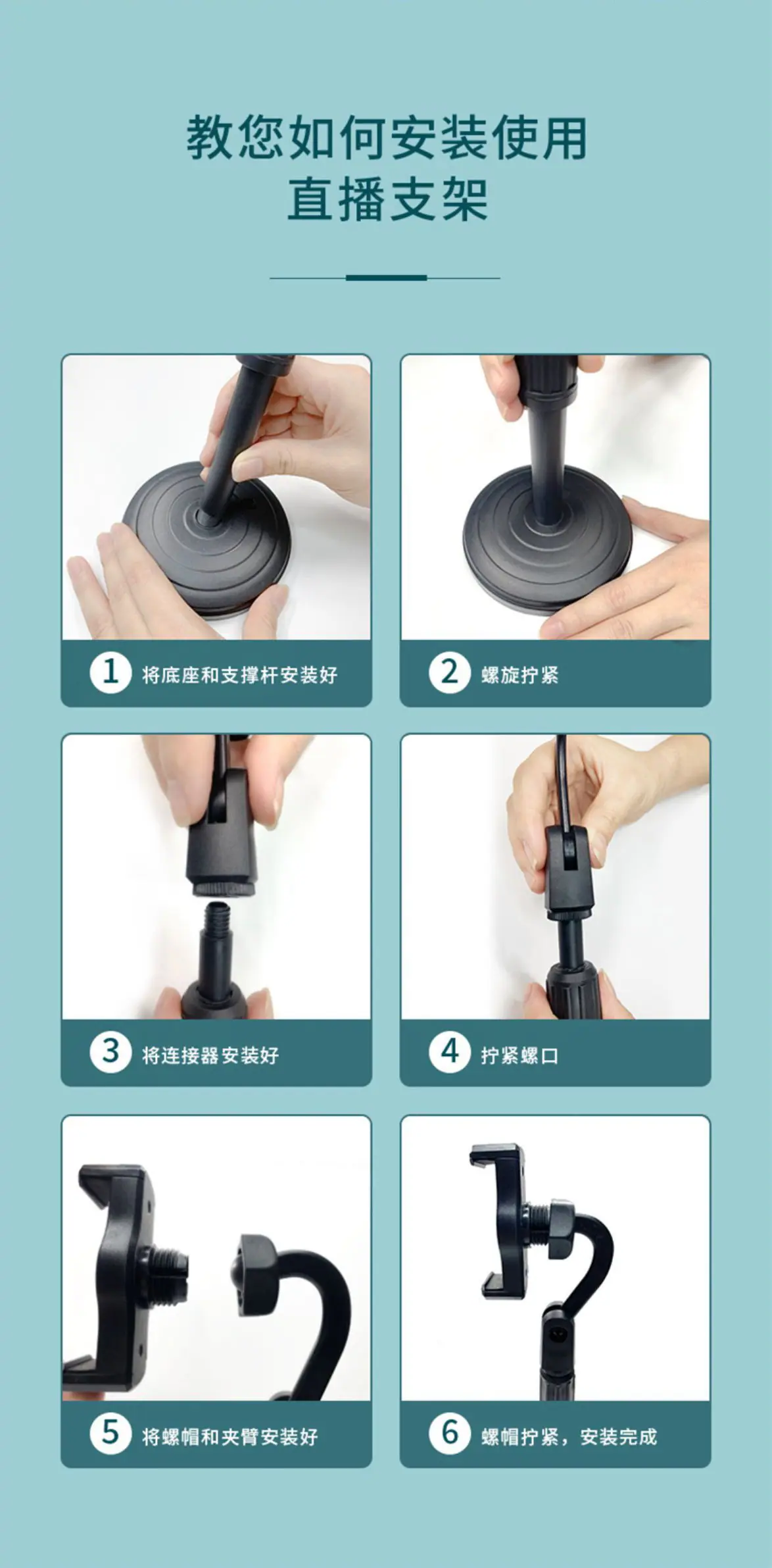 教您如何安装使用
直播支架

1 将底座和支撑杆安装好

2 螺旋拧紧

3 将连接器安装好

4 拧紧螺口

5 将螺帽和夹臂安装好

6 螺帽拧紧，安装完成