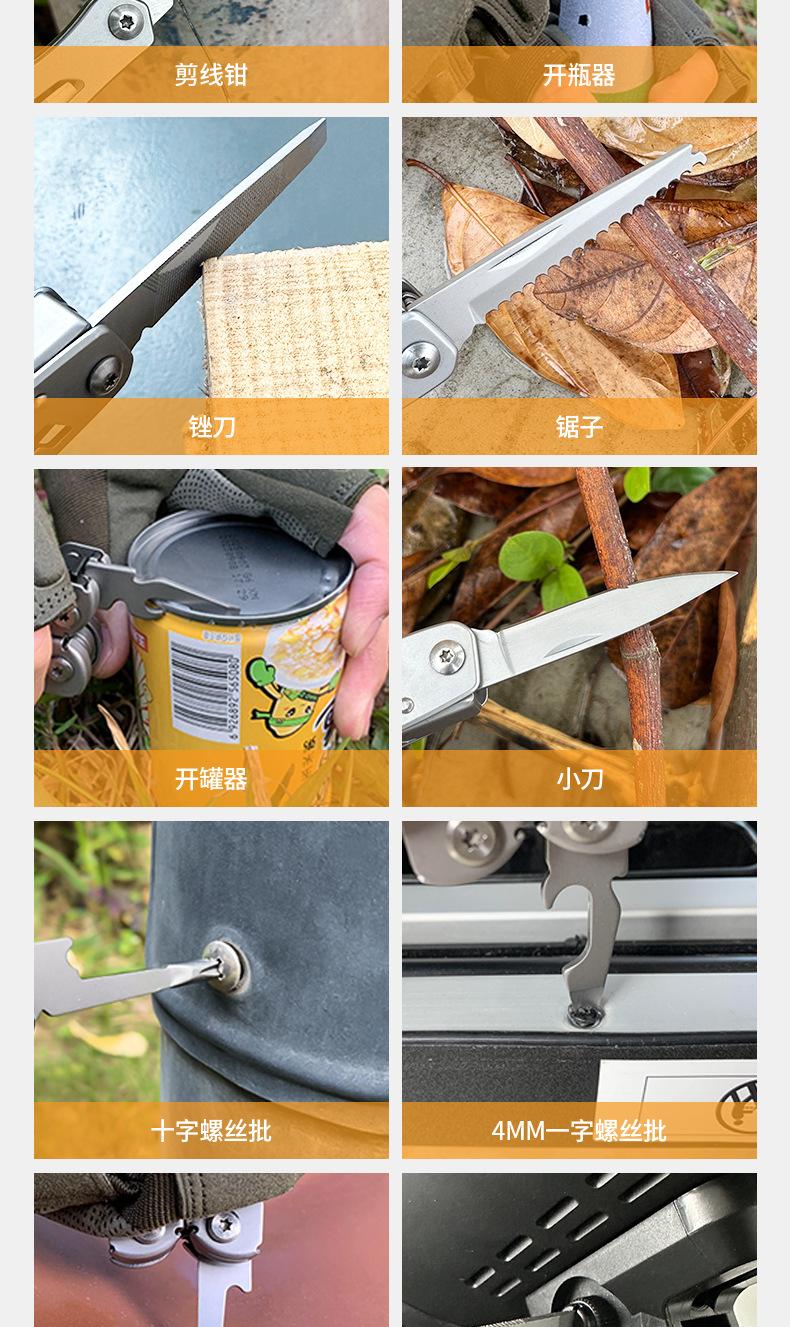 剪线钳

开瓶器

锉刀

锯子

开罐器

小刀

十字螺丝批

4MM一字螺丝批