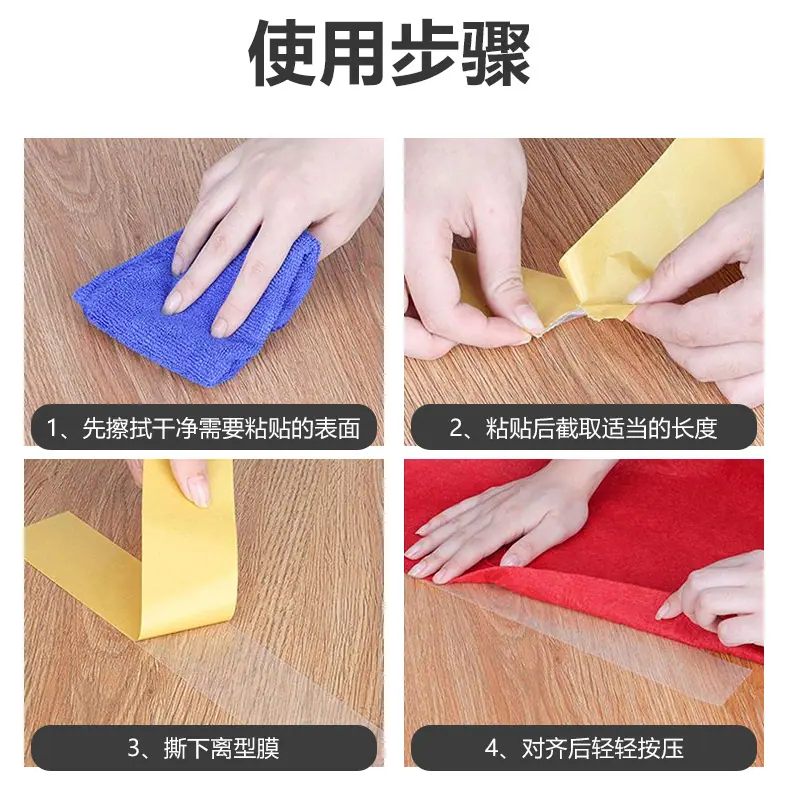 使用步骤

1、先擦拭干净需要粘贴的表面

2、粘贴后截取适当的长度

3、撕下离型膜

4、对齐后轻轻按压