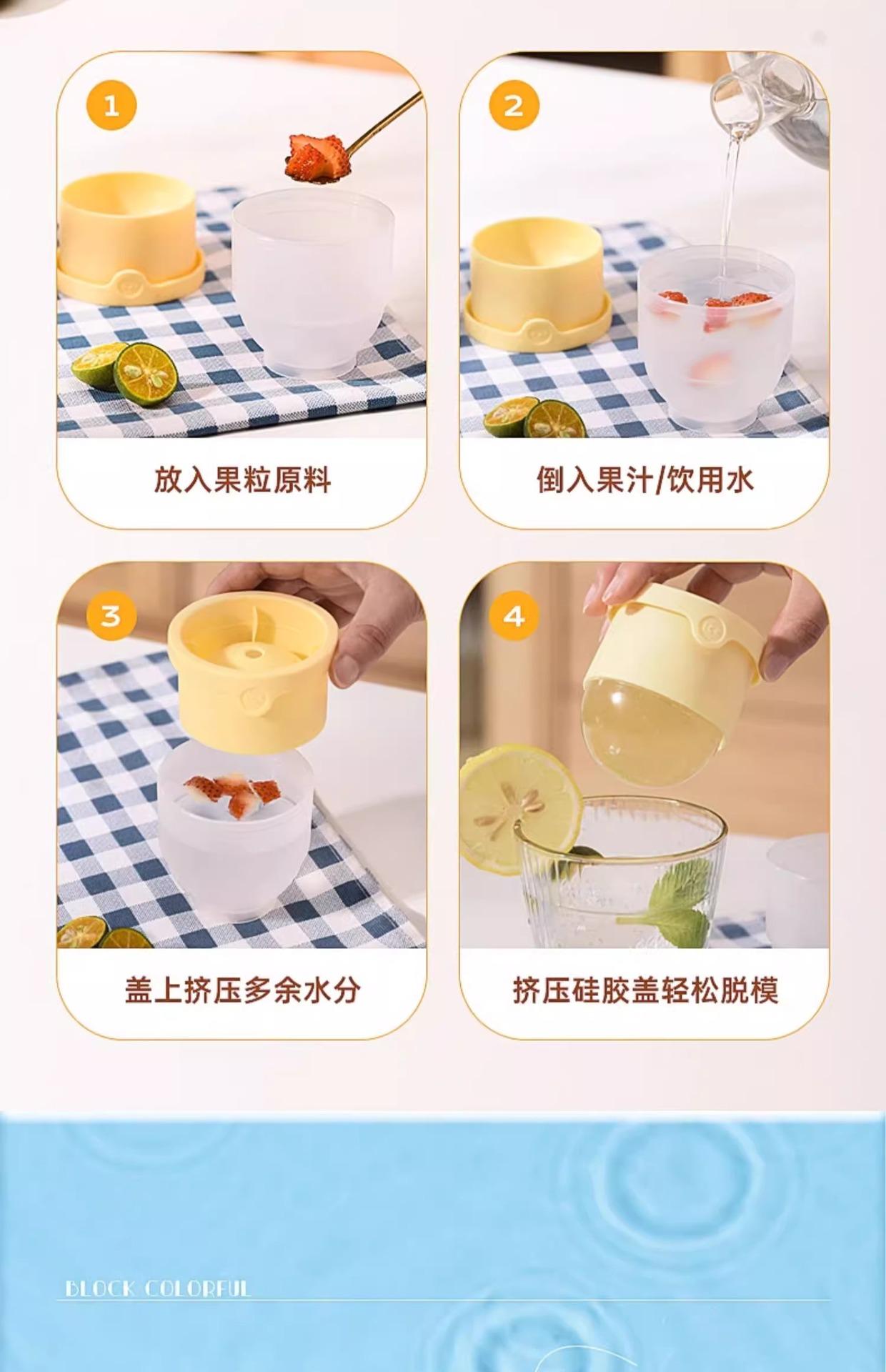 1

放入果粒原料

2

倒入果汁/饮用水

3

盖上挤压多余水分

4

挤压硅胶盖轻松脱模

BLOCK COLORFUL