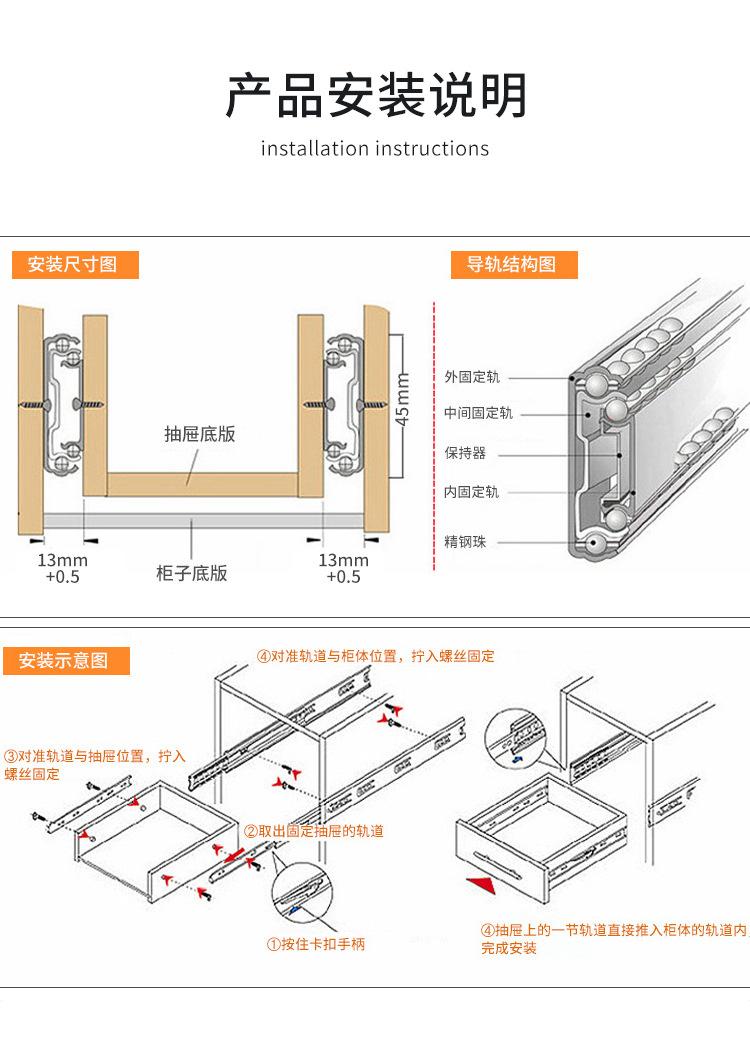 产品安装说明

installation instructions

安装尺寸图

抽屉底版

45mm

13mm
+0.5

柜子底版

13mm
+0.5

导轨结构图

外固定轨

中间固定轨

保持器

内固定轨

精钢珠

安装示意图

④对准轨道与柜体位置，拧入螺丝固定

③对准轨道与抽屉位置，拧入螺丝固定

②取出固定抽屉的轨道

①按住卡扣手柄

④抽屉上的一节轨道直接推入柜体的轨道内完成安装