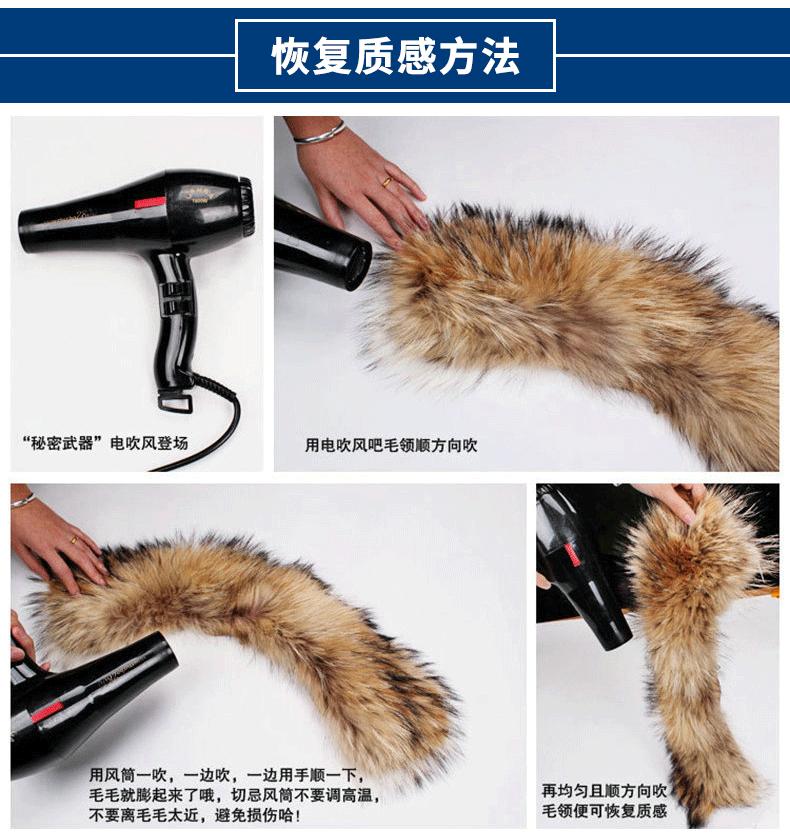 恢复质感方法

“秘密武器”电吹风登场

用电吹风吧毛领顺方向吹

用风筒一吹，一边吹，一边用手顺一下，毛毛就膨起来了哦，切忌风筒不要调高温，不要离毛毛太近，避免损伤哈！

再均匀且顺方向吹毛领便可恢复质感