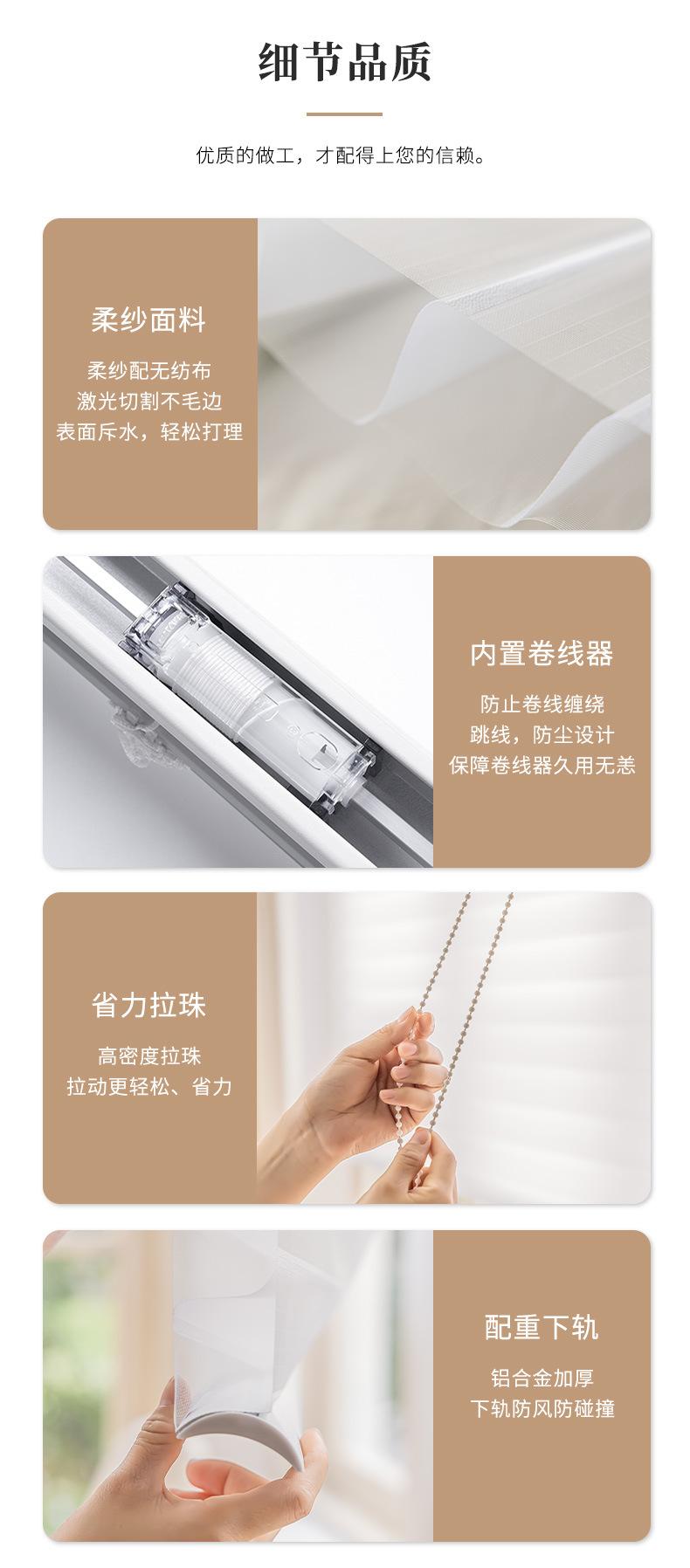 细节品质

优质的做工，才配得上您的信赖。

柔纱面料

柔纱配无纺布
激光切割不毛边
表面斥水，轻松打理

内置卷线器

防止卷线缠绕
跳线，防尘设计
保障卷线器久用无恙

省力拉珠

高密度拉珠
拉动更轻松、省力

配重下轨

铝合金加厚
下轨防风防碰撞