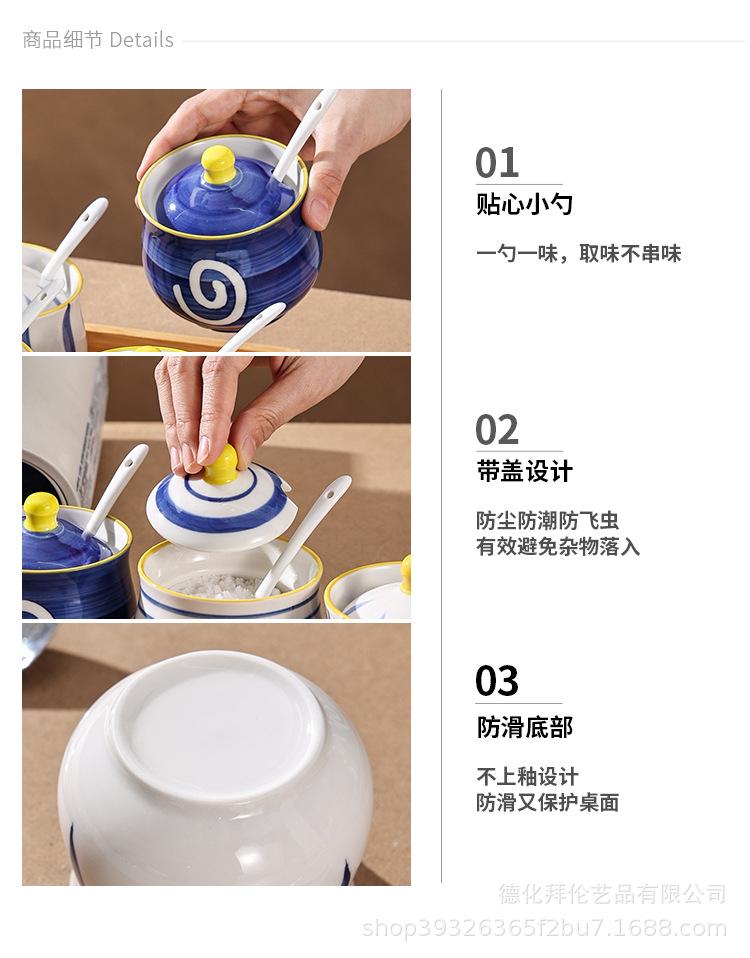 商品细节 Details

01
贴心小勺

一勺一味，取味不串味

02
带盖设计

防尘防潮防飞虫
有效避免杂物落入

03
防滑底部

不上釉设计
防滑又保护桌面

德化拜伦艺品有限公司
shop39326365f2bu7.1688.com