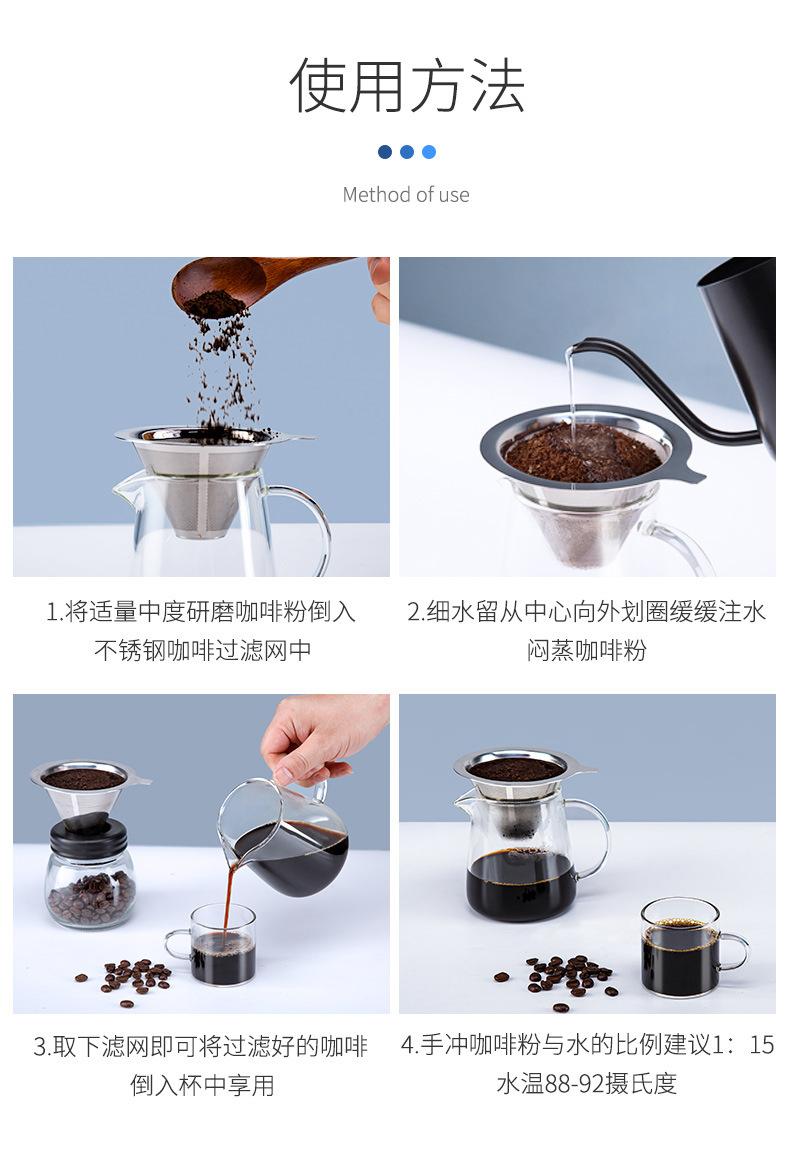 使用方法

Method of use

1.将适量中度研磨咖啡粉倒入不锈钢咖啡过滤网中

2.细水留从中心向外划圈缓缓注水闷蒸咖啡粉

3.取下滤网即可将过滤好的咖啡倒入杯中享用

4.手冲咖啡粉与水的比例建议1：15 水温88-92摄氏度