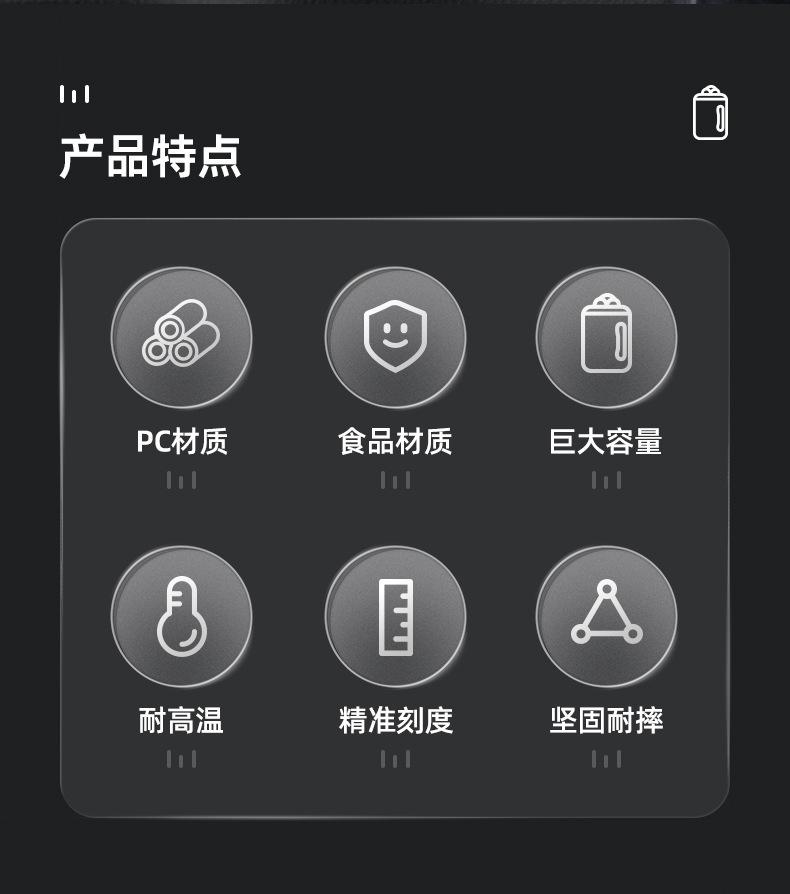 产品特点

PC材质

食品材质

巨大容量

耐高温

精准刻度

坚固耐摔