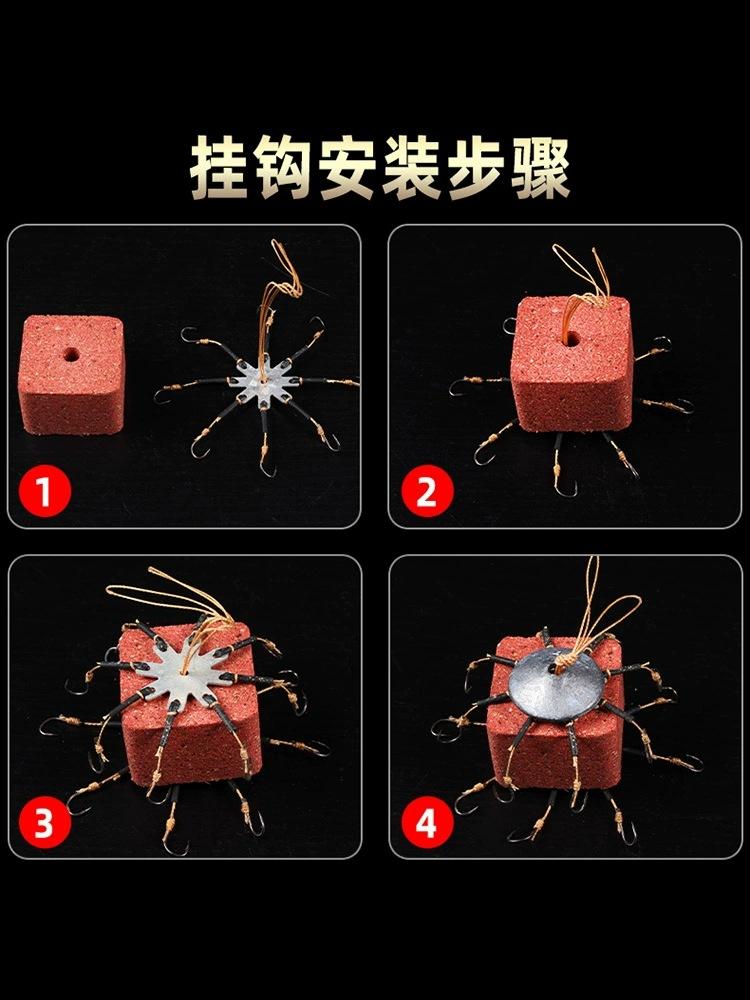 挂钩安装步骤

1

2

3

4