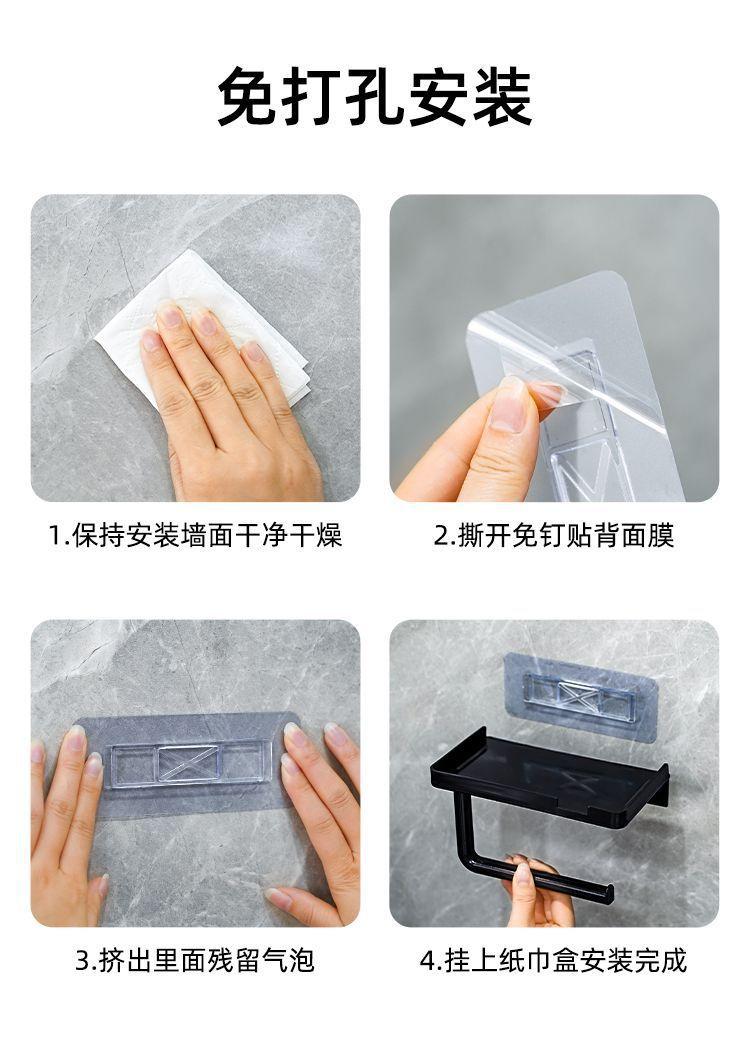 免打孔安装

1.保持安装墙面干净干燥

2.撕开免钉贴背面膜

3.挤出里面残留气泡

4.挂上纸巾盒安装完成