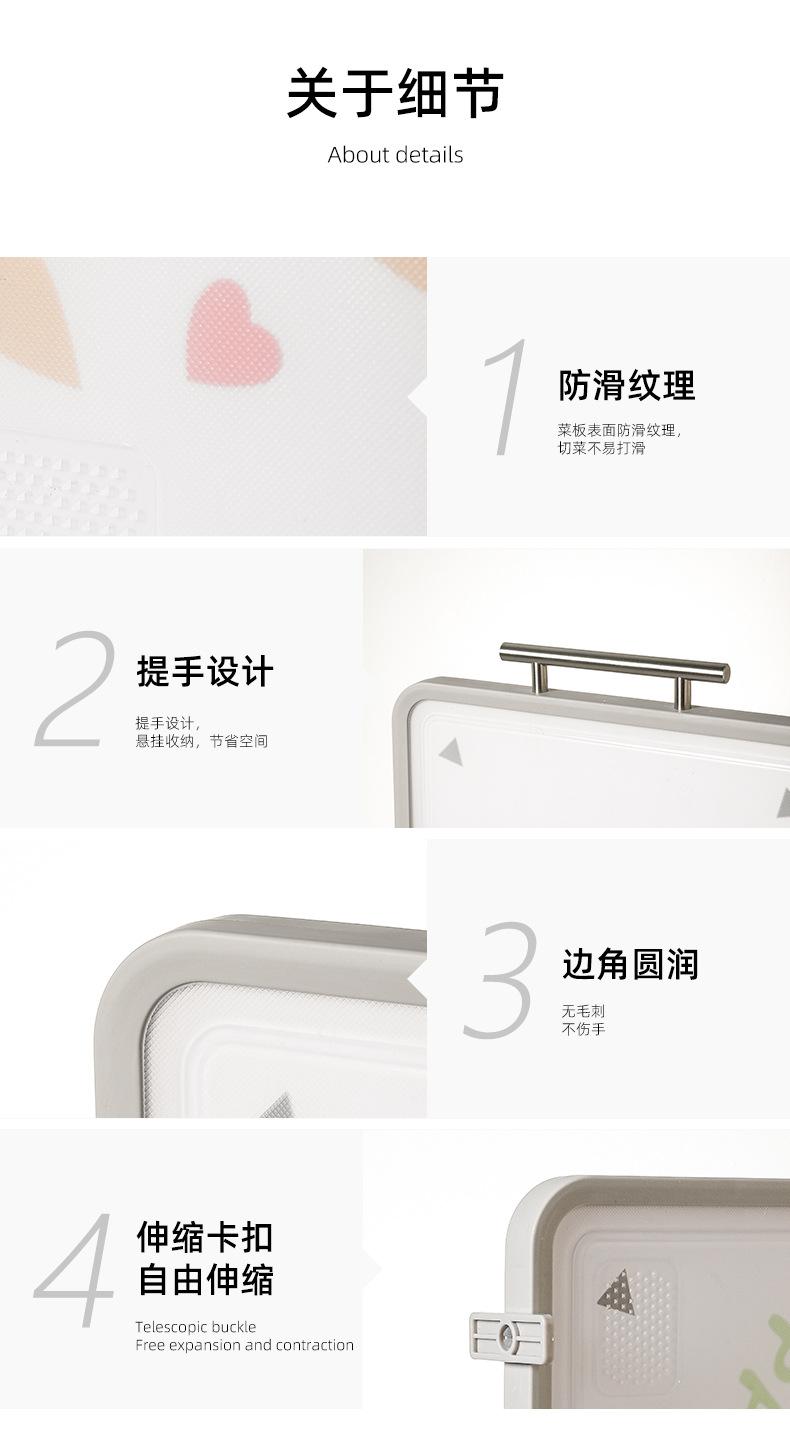 关于细节
About details

1
防滑纹理
菜板表面防滑纹理，切菜不易打滑

2
提手设计
提手设计，悬挂收纳，节省空间

3
边角圆润
无毛刺
不伤手

4
伸缩卡扣
自由伸缩
Telescopic buckle
Free expansion and contraction