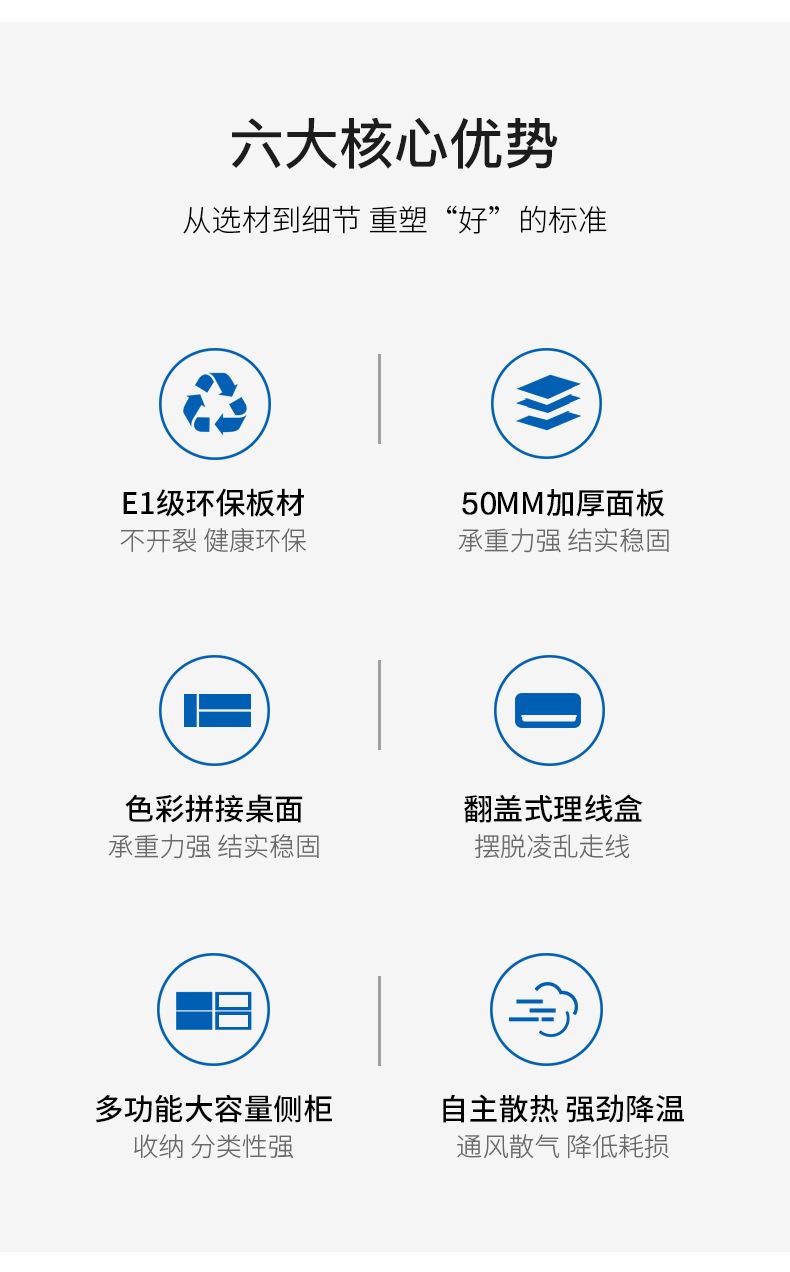 六大核心优势

从选材到细节 重塑“好”的标准

E1级环保板材
不开裂 健康环保

50MM加厚面板
承重力强 结实稳固

色彩拼接桌面
承重力强 结实稳固

翻盖式理线盒
摆脱凌乱走线

多功能大容量侧柜
收纳 分类性强

自主散热 强劲降温
通风散气 降低耗损