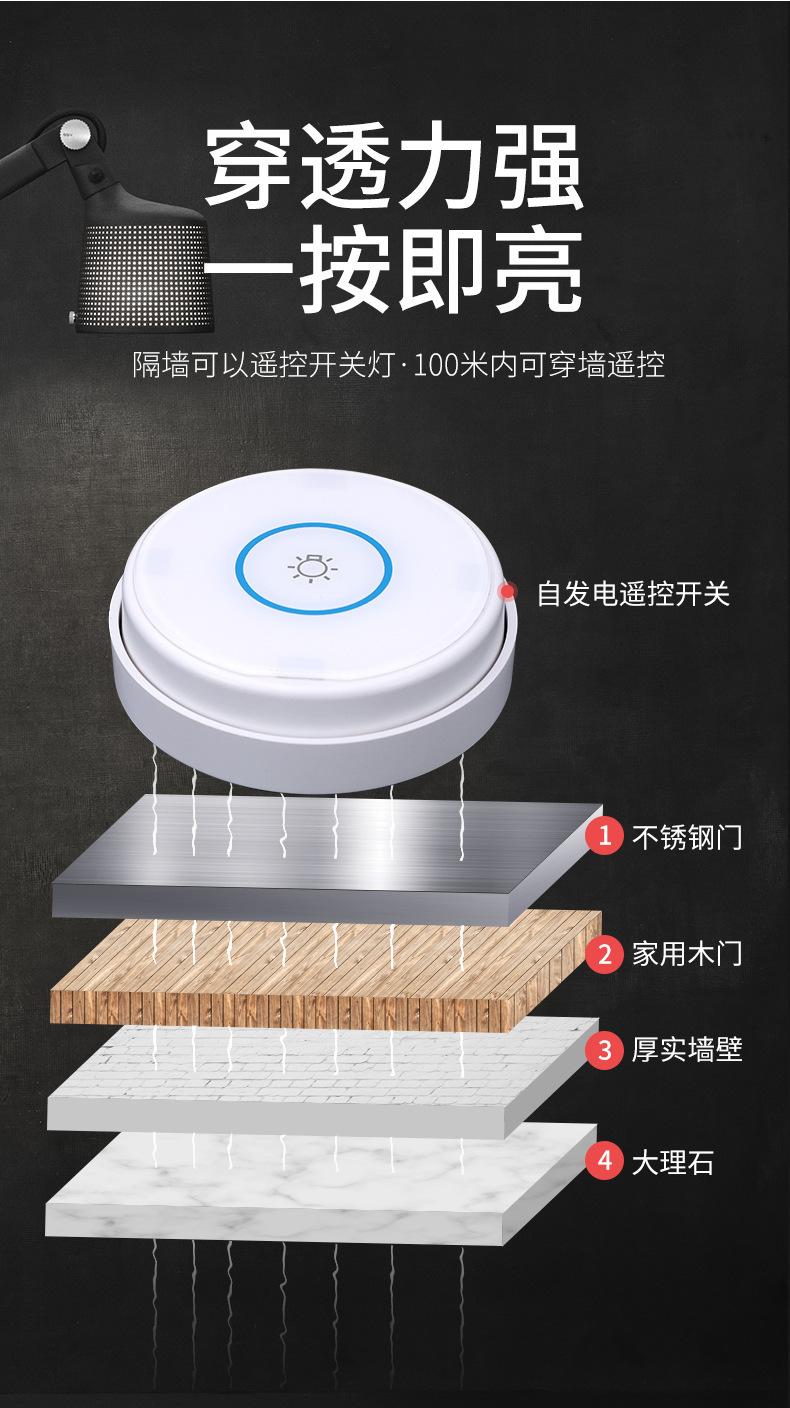 穿透力强
一按即亮

隔墙可以遥控开关灯·100米内可穿墙遥控

自发电遥控开关

1 不锈钢门

2 家用木门

3 厚实墙壁

4 大理石