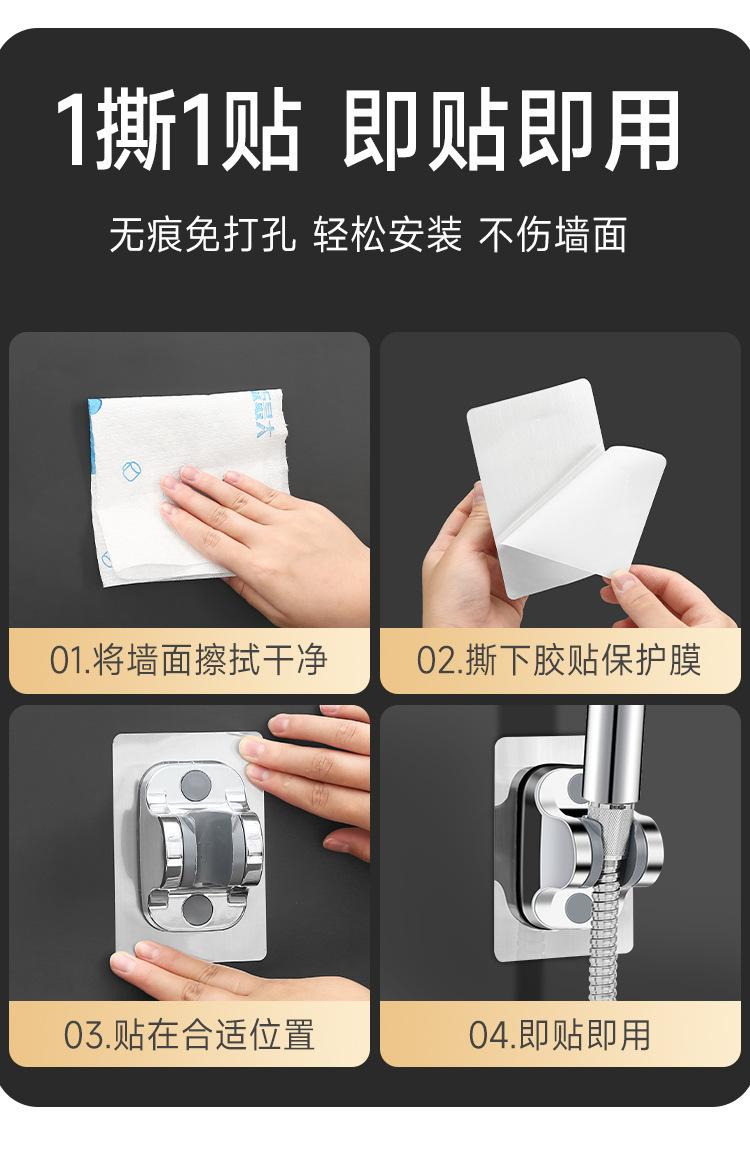 1撕1贴 即贴即用

无痕免打孔 轻松安装 不伤墙面

01.将墙面擦拭干净

02.撕下胶贴保护膜

03.贴在合适位置

04.即贴即用