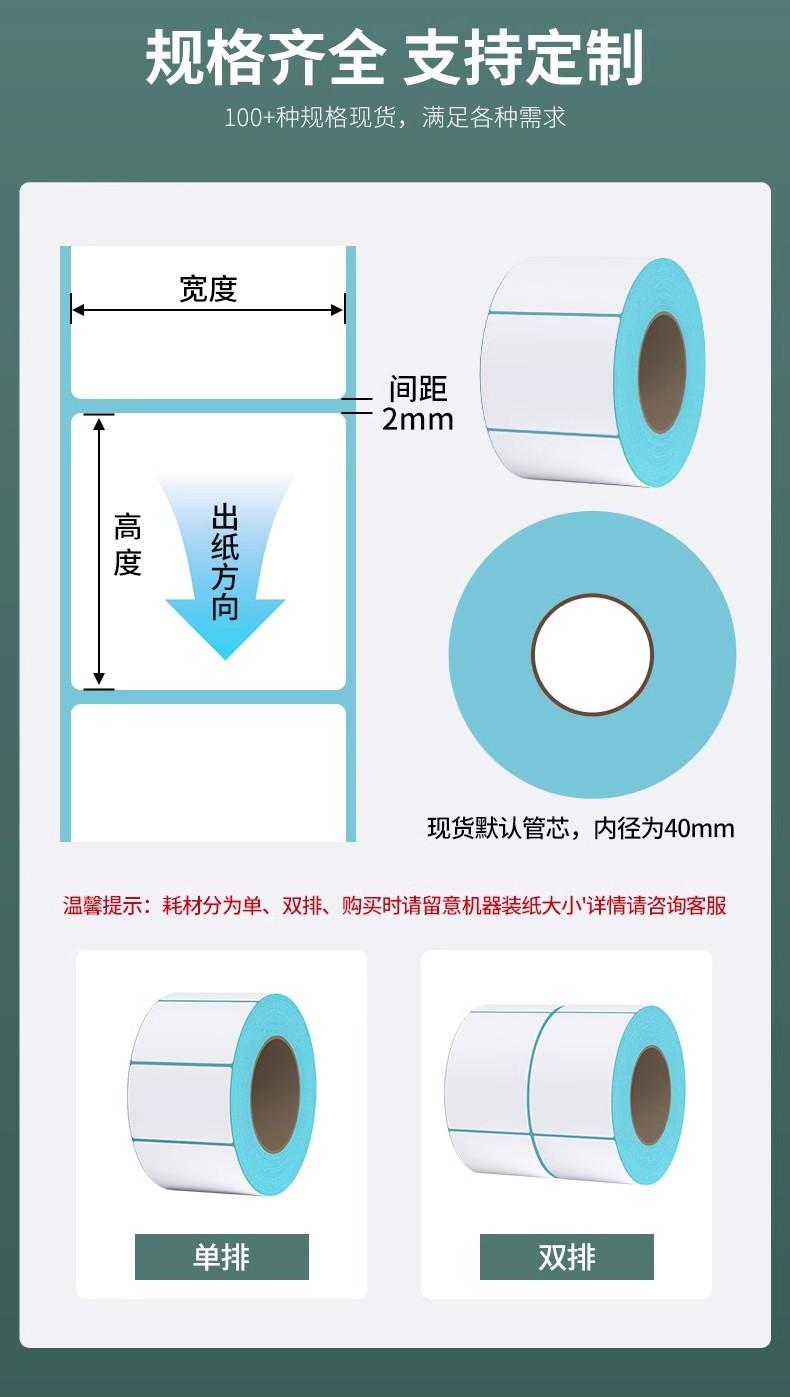 规格齐全 支持定制

100+种规格现货，满足各种需求

宽度

间距
2mm

高度

出纸方向

现货默认管芯，内径为40mm

温馨提示：耗材分为单、双排、购买时请留意机器装纸大小'详情请咨询客服

单排

双排