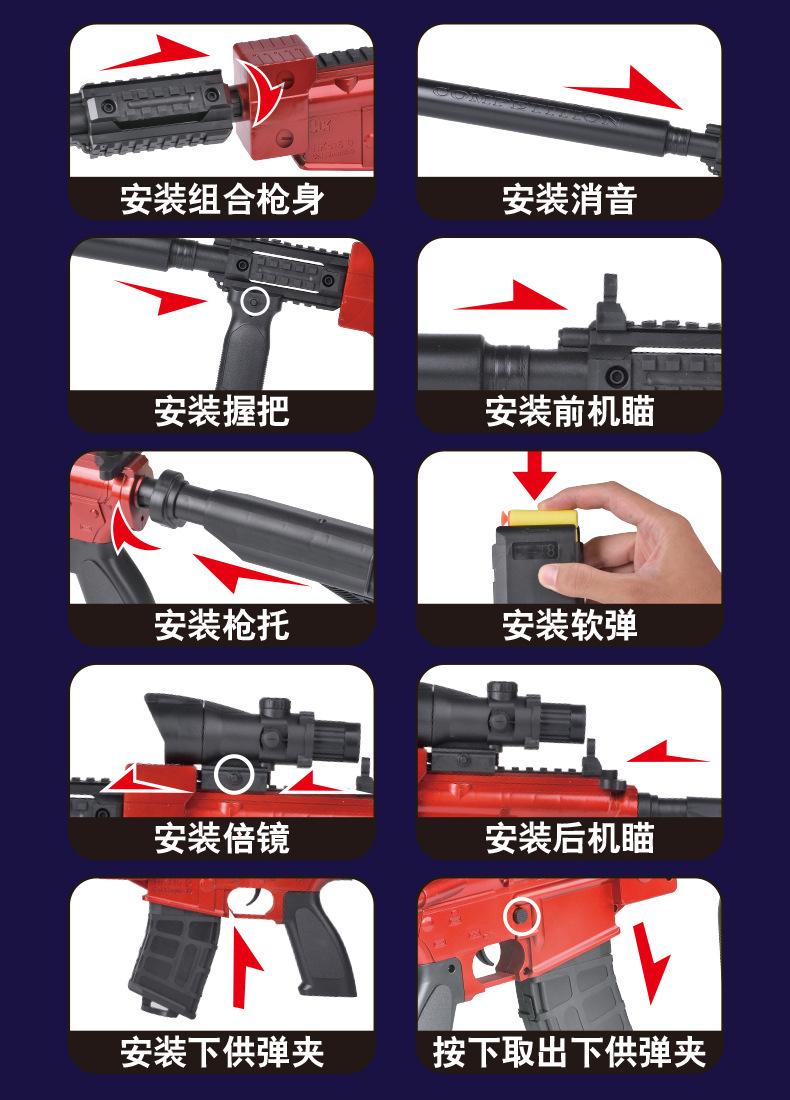 安装组合枪身

安装消音

安装握把

安装前机瞄

安装枪托

安装软弹

安装倍镜

安装后机瞄

安装下供弹夹

按下取出下供弹夹