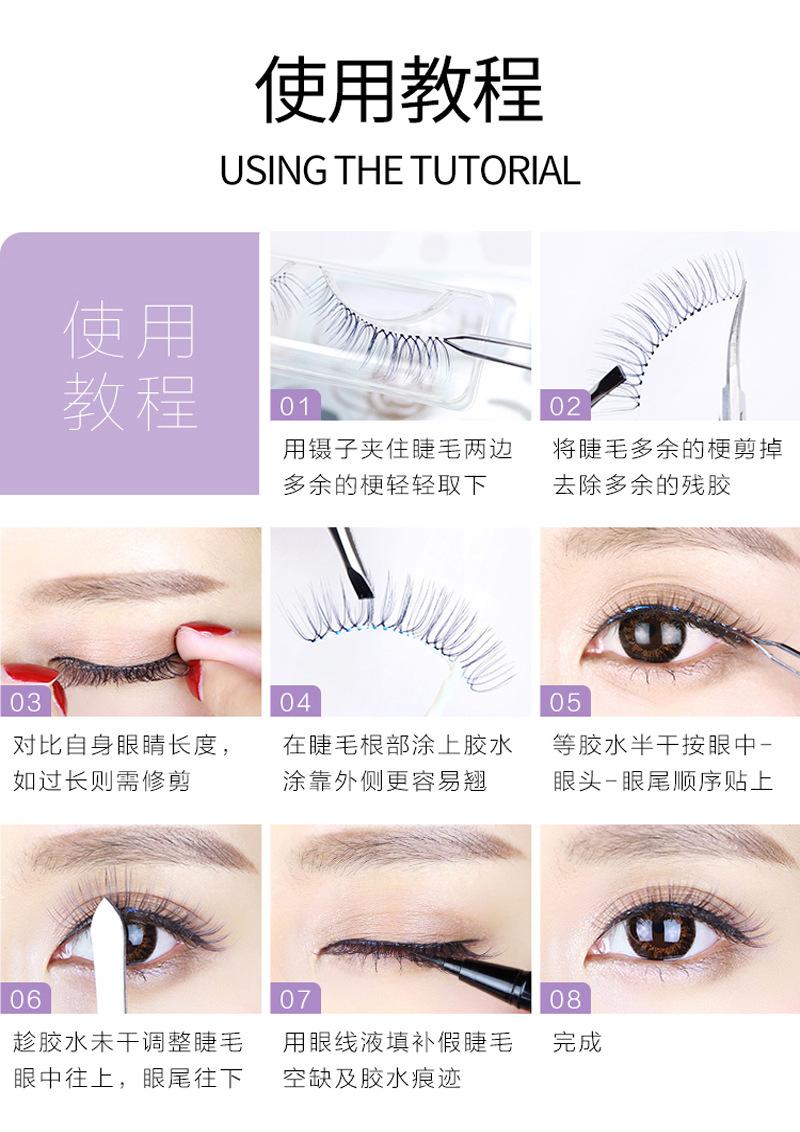 使用教程

USING THE TUTORIAL

使用教程

01
用镊子夹住睫毛两边多余的梗轻轻取下

02
将睫毛多余的梗剪掉去除多余的残胶

03
对比自身眼睛长度，如过长则需修剪

04
在睫毛根部涂上胶水涂靠外侧更容易翘

05
等胶水半干按眼中-眼头-眼尾顺序贴上

06
趁胶水未干调整睫毛眼中往上，眼尾往下

07
用眼线液填补假睫毛空缺及胶水痕迹

08
完成