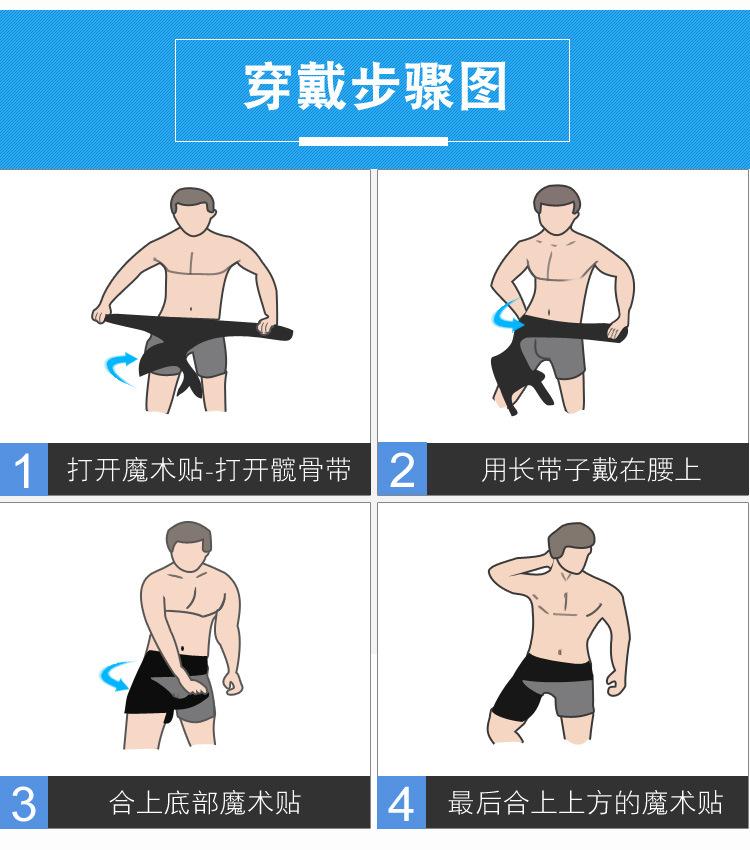 穿戴步骤图

1 打开魔术贴-打开髋骨带

2 用长带子戴在腰上

3 合上底部魔术贴

4 最后合上上方的魔术贴