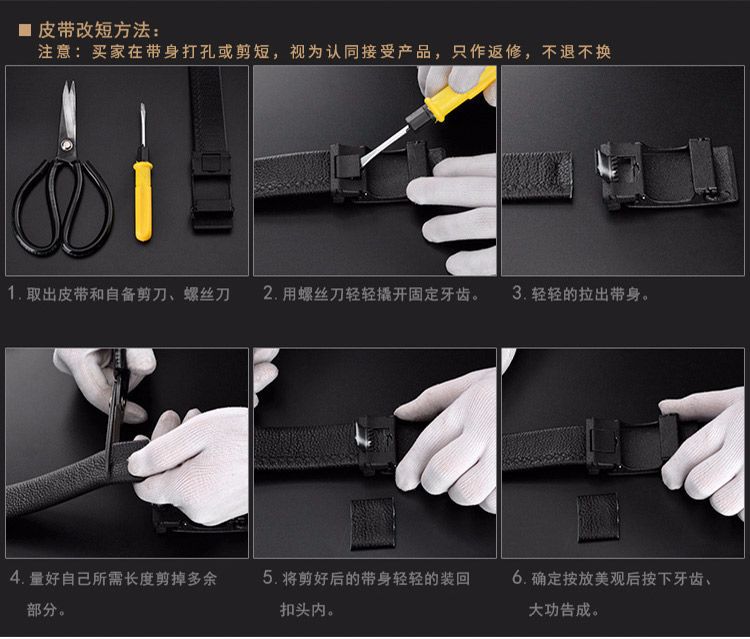 ■ 皮带改短方法：
注意：买家在带身打孔或剪短，视为认同接受产品，只作返修，不退不换

1. 取出皮带和自备剪刀、螺丝刀

2. 用螺丝刀轻轻撬开固定牙齿。

3. 轻轻的拉出带身。

4. 量好自己所需长度剪掉多余部分。

5. 将剪好后的带身轻轻的装回扣头内。

6. 确定按放美观后按下牙齿、大功告成。