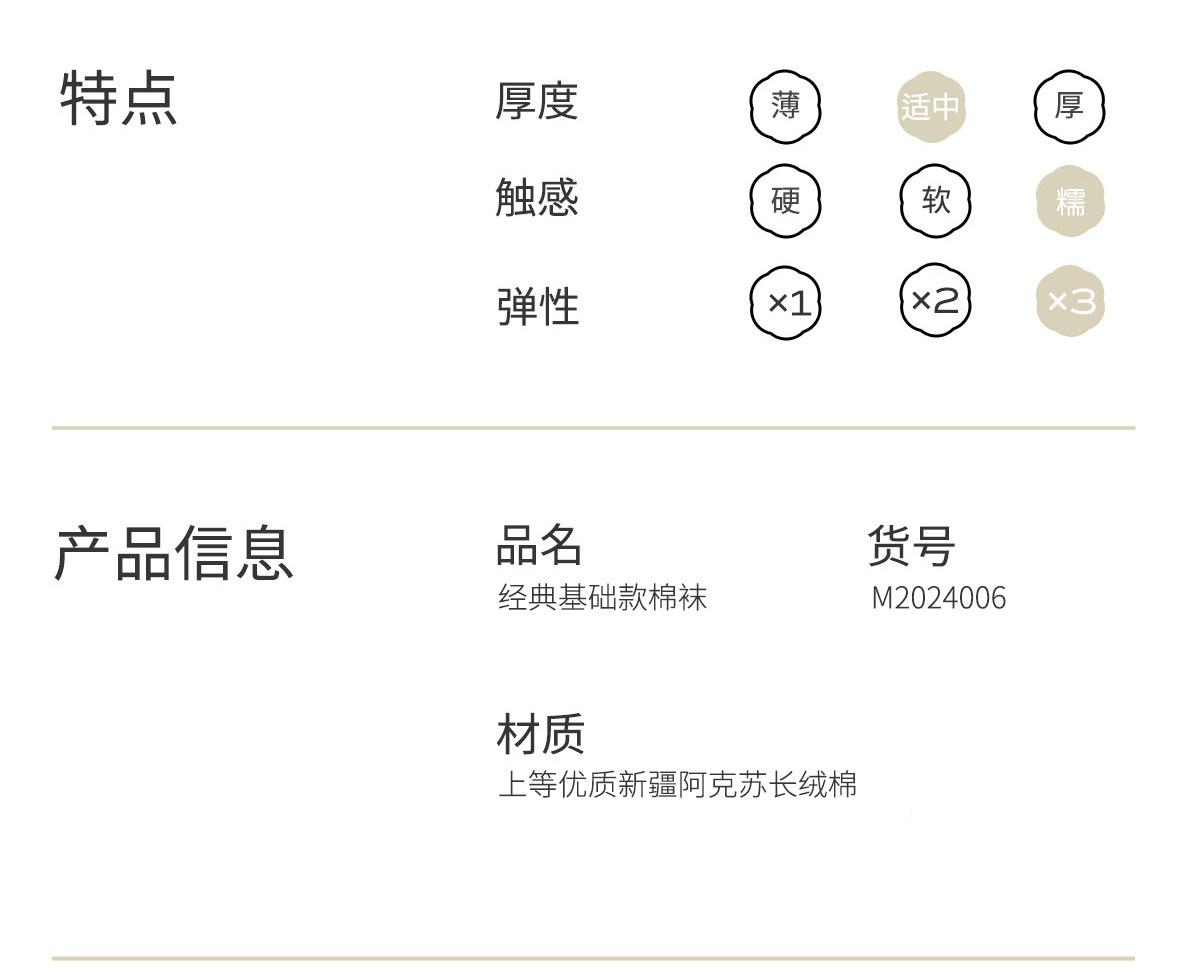 特点

厚度 薄 适中 厚

触感 硬 软 糯

弹性 ×1 ×2 ×3

产品信息

品名
经典基础款棉袜

货号
M2024006

材质
上等优质新疆阿克苏长绒棉