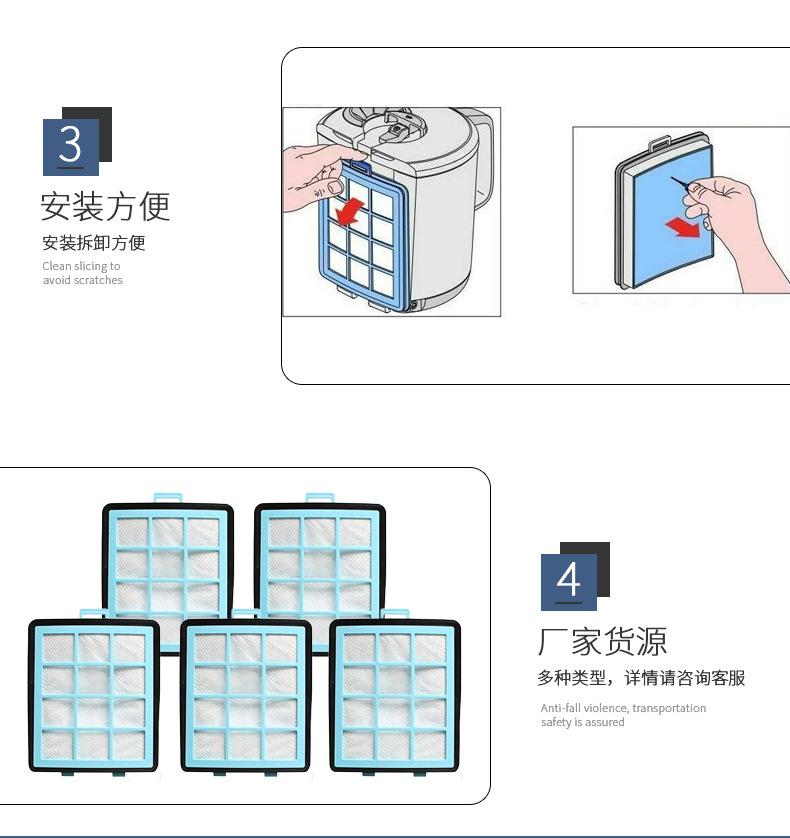 3

安装方便

安装拆卸方便

Clean slicing to avoid scratches

4

厂家货源

多种类型，详情请咨询客服

Anti-fall violence, transportation safety is assured