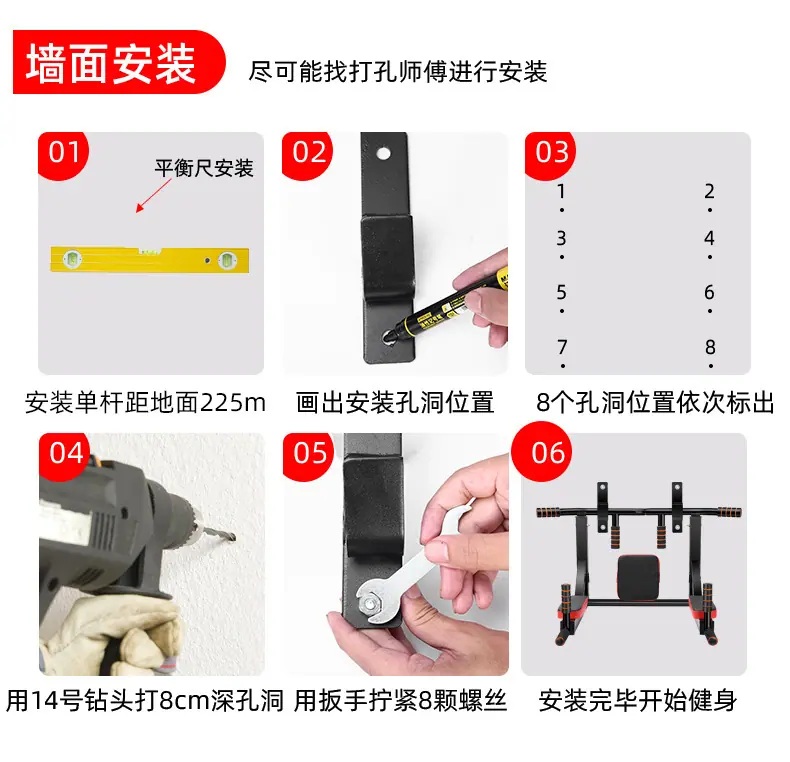 墙面安装 尽可能找打孔师傅进行安装

01
平衡尺安装
安装单杆距地面225m

02
画出安装孔洞位置

03
1 2
3 4
5 6
7 8
8个孔洞位置依次标出

04
用14号钻头打8cm深孔洞

05
用扳手拧紧8颗螺丝

06
安装完毕开始健身