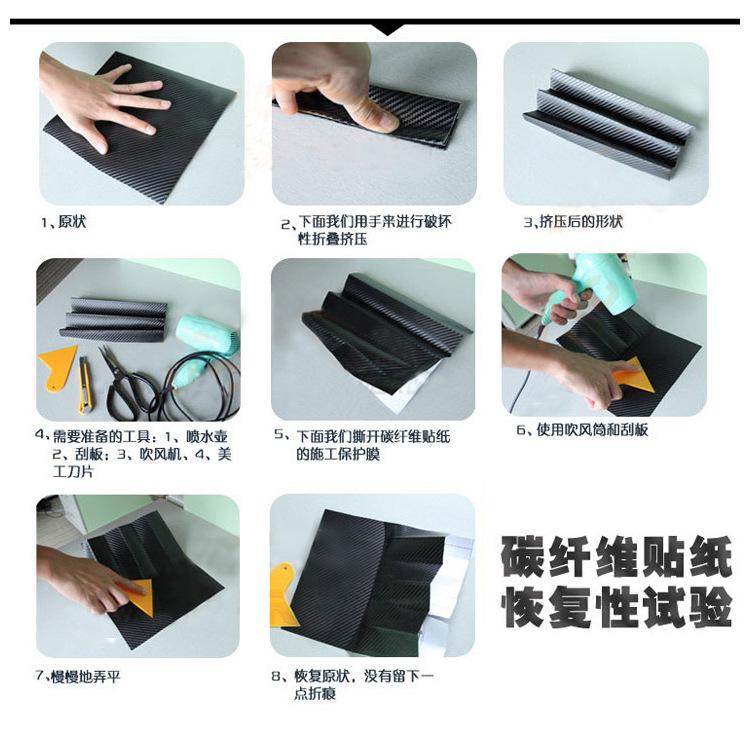 1、原状

2、下面我们用手来进行破坏性折叠挤压

3、挤压后的形状

4、需要准备的工具：1、喷水壶 2、刮板；3、吹风机、4、美工刀片

5、下面我们撕开碳纤维贴纸的施工保护膜

6、使用吹风筒和刮板

7、慢慢地弄平

8、恢复原状，没有留下一点折痕

碳纤维贴纸
恢复性试验