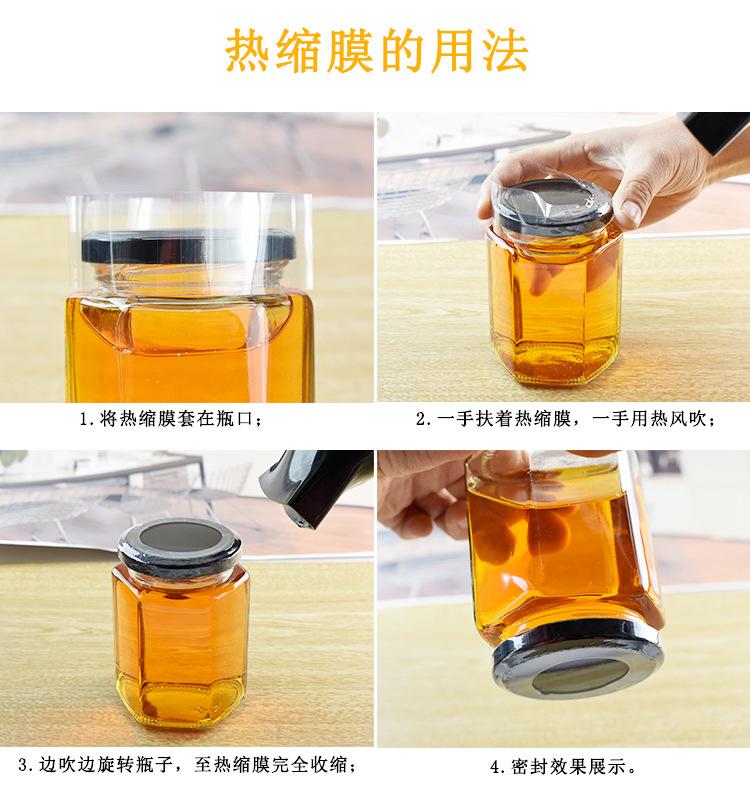 热缩膜的用法

1. 将热缩膜套在瓶口；

2. 一手扶着热缩膜，一手用热风吹；

3. 边吹边旋转瓶子，至热缩膜完全收缩；

4. 密封效果展示。