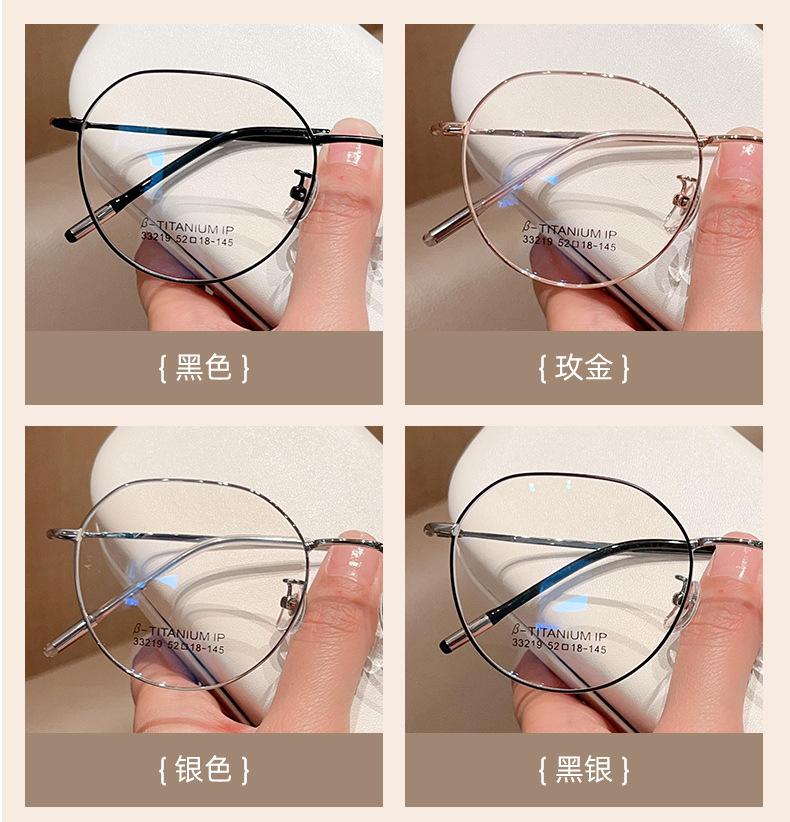 β-TITANIUM IP
33219 52□18-145

{ 黑色 }

β-TITANIUM IP
33219 52□18-145

{ 玫金 }

β-TITANIUM IP
33219 52□18-145

{ 银色 }

β-TITANIUM IP
33219 52□18-145

{ 黑银 }