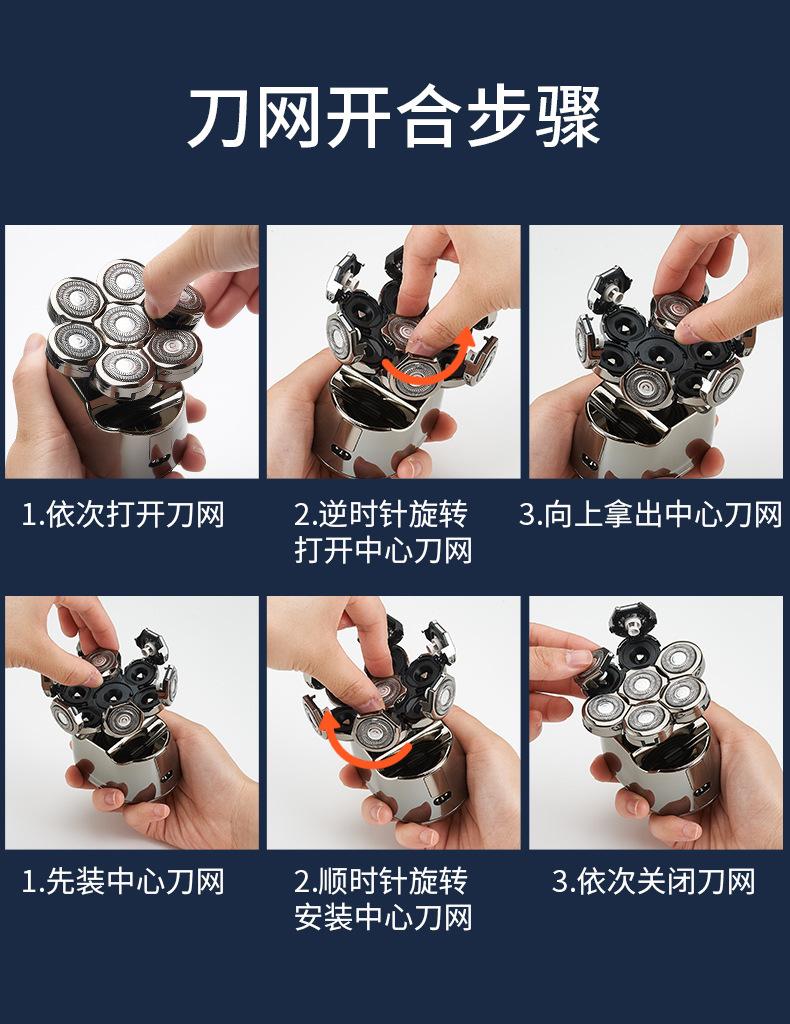 刀网开合步骤

1.依次打开刀网

2.逆时针旋转打开中心刀网

3.向上拿出中心刀网

1.先装中心刀网

2.顺时针旋转安装中心刀网

3.依次关闭刀网