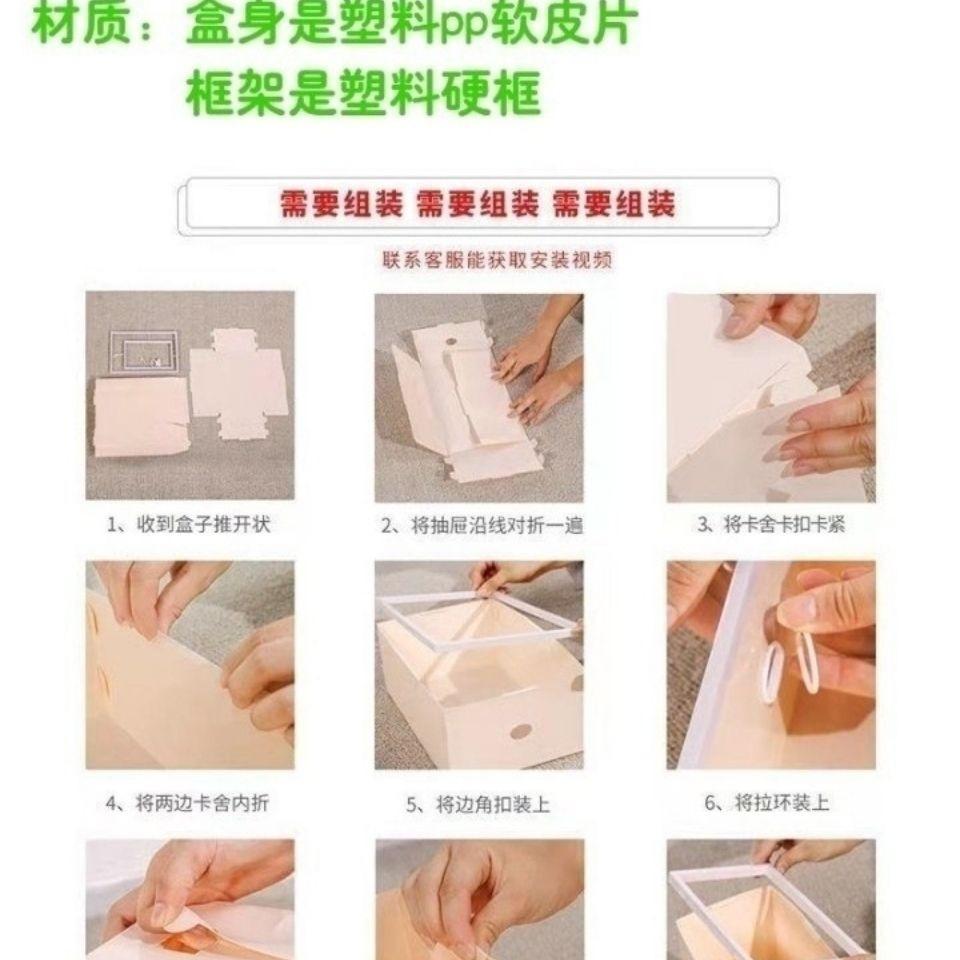 材质：盒身是塑料pp软皮片
框架是塑料硬框

需要组装 需要组装 需要组装

联系客服能获取安装视频

1、收到盒子推开状

2、将抽屉沿线对折一遍

3、将卡舍卡扣卡紧

4、将两边卡舍内折

5、将边角扣装上

6、将拉环装上