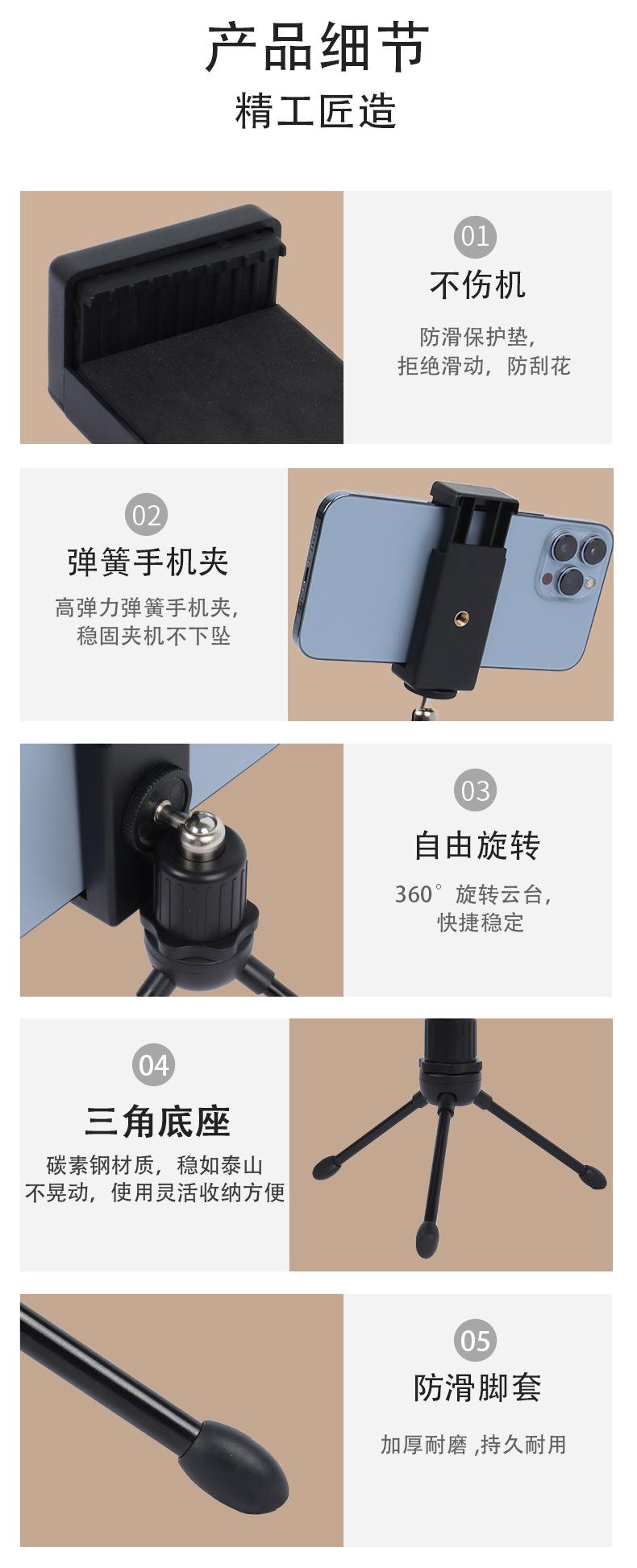 产品细节
精工匠造

01
不伤机
防滑保护垫，
拒绝滑动，防刮花

02
弹簧手机夹
高弹力弹簧手机夹，
稳固夹机不下坠

03
自由旋转
360°旋转云台，
快捷稳定

04
三角底座
碳素钢材质，稳如泰山
不晃动，使用灵活收纳方便

05
防滑脚套
加厚耐磨 ,持久耐用