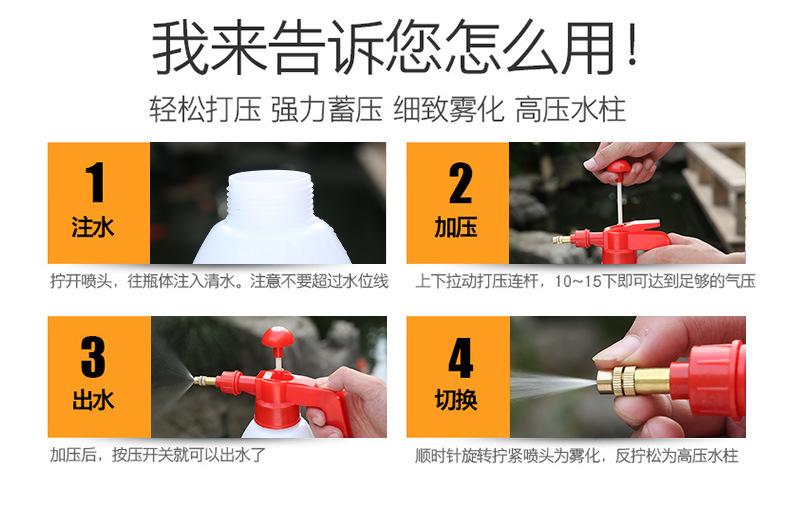 我来告诉您怎么用！

轻松打压 强力蓄压 细致雾化 高压水柱

1
注水

拧开喷头，往瓶体注入清水。注意不要超过水位线

2
加压

上下拉动打压连杆，10~15下即可达到足够的气压

3
出水

加压后，按压开关就可以出水了

4
切换

顺时针旋转拧紧喷头为雾化，反拧松为高压水柱