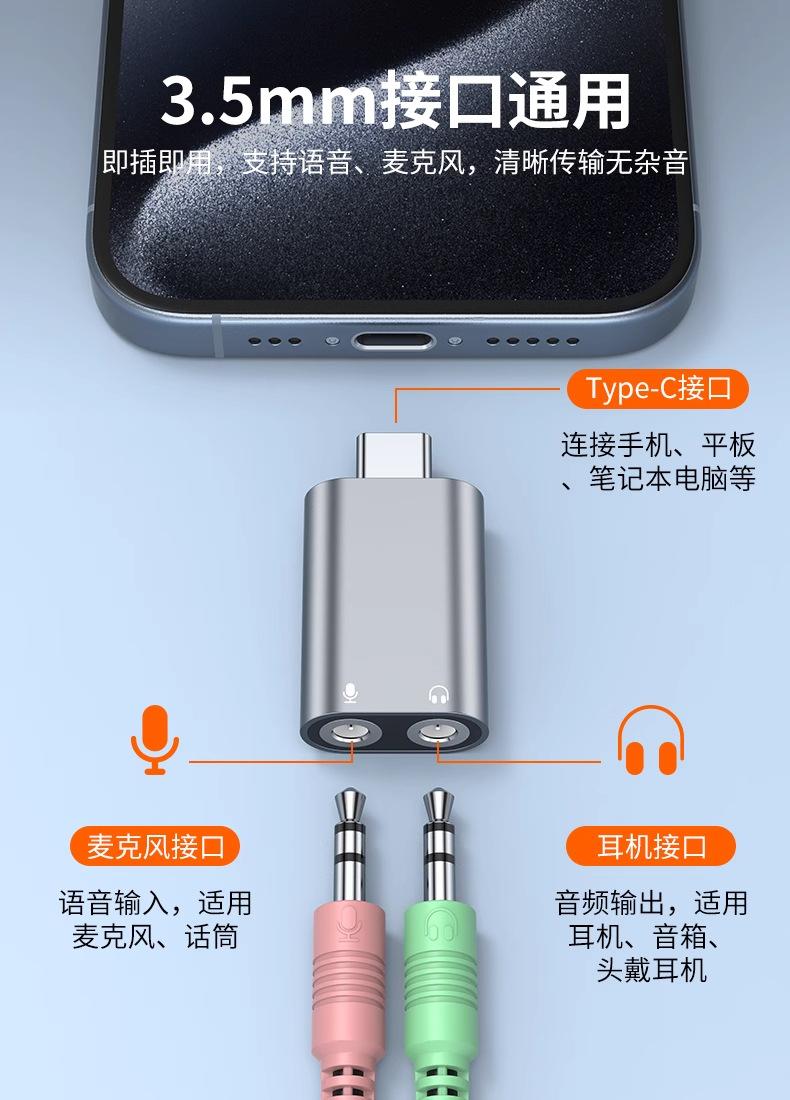 3.5mm接口通用

即插即用，支持语音、麦克风，清晰传输无杂音

Type-C接口

连接手机、平板、笔记本电脑等

麦克风接口

语音输入，适用麦克风、话筒

耳机接口

音频输出，适用耳机、音箱、头戴耳机