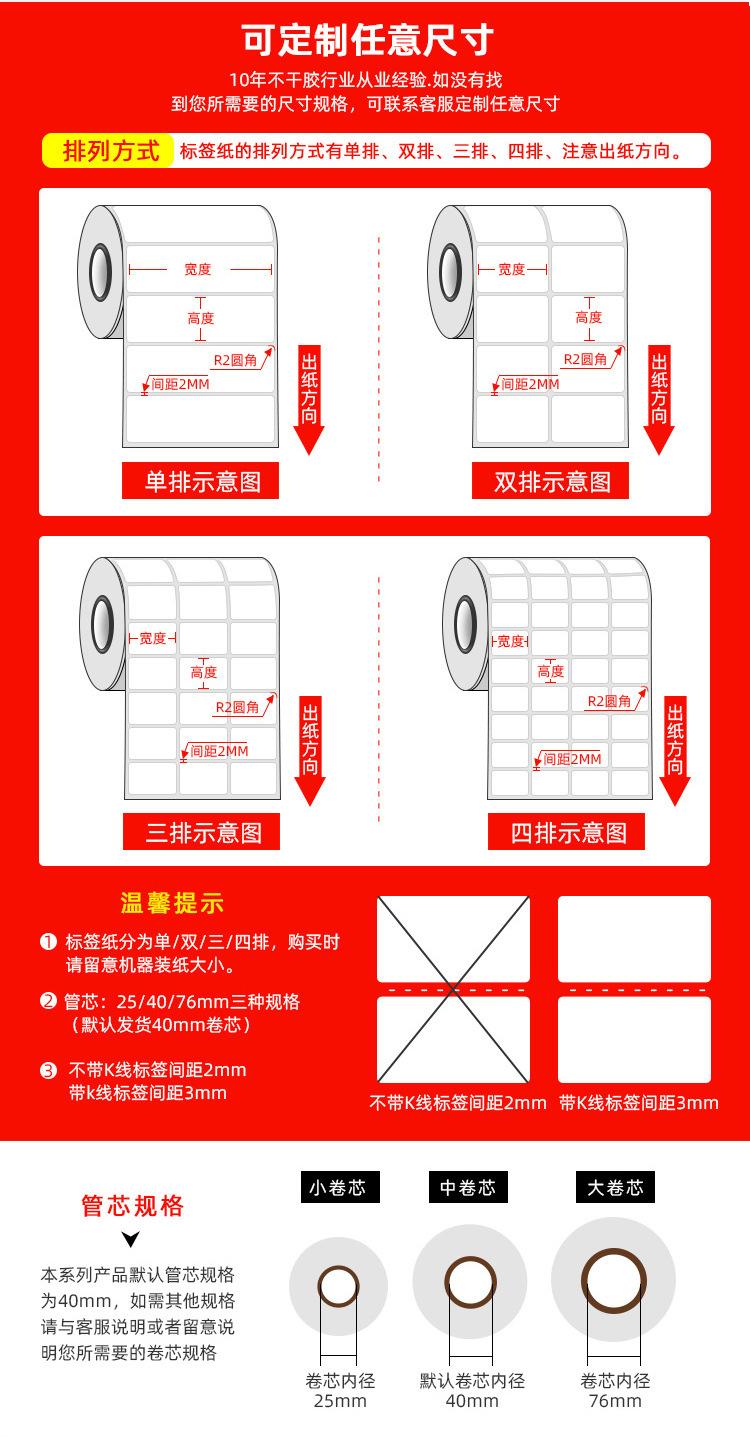 可定制任意尺寸

10年不干胶行业从业经验.如没有找到您所需要的尺寸规格，可联系客服定制任意尺寸

排列方式 标签纸的排列方式有单排、双排、三排、四排、注意出纸方向。

宽度
高度
R2圆角
间距2MM
出纸方向
单排示意图

宽度
高度
R2圆角
间距2MM
出纸方向
双排示意图

宽度
高度
R2圆角
间距2MM
出纸方向
三排示意图

宽度
高度
R2圆角
间距2MM
出纸方向
四排示意图

温馨提示

❶ 标签纸分为单/双/三/四排，购买时请留意机器装纸大小。

❷ 管芯：25/40/76mm三种规格（默认发货40mm卷芯）

❸ 不带K线标签间距2mm 带k线标签间距3mm

不带K线标签间距2mm 带K线标签间距3mm

管芯规格

本系列产品默认管芯规格为40mm，如需其他规格请与客服说明或者留意说明您所需要的卷芯规格

小卷芯
卷芯内径 25mm

中卷芯
默认卷芯内径 40mm

大卷芯
卷芯内径 76mm