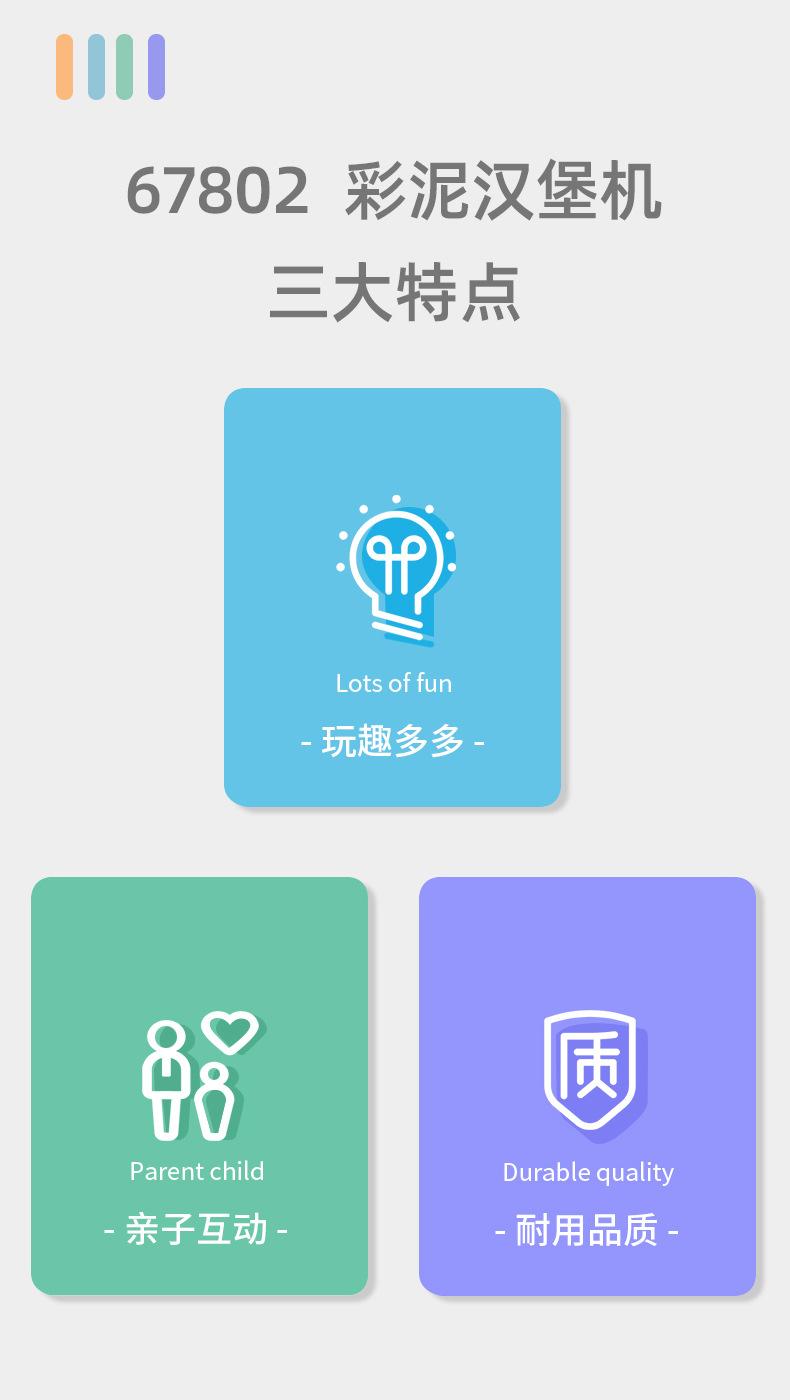 67802 彩泥汉堡机
三大特点

Lots of fun
- 玩趣多多 -

Parent child
- 亲子互动 -

质

Durable quality
- 耐用品质 -