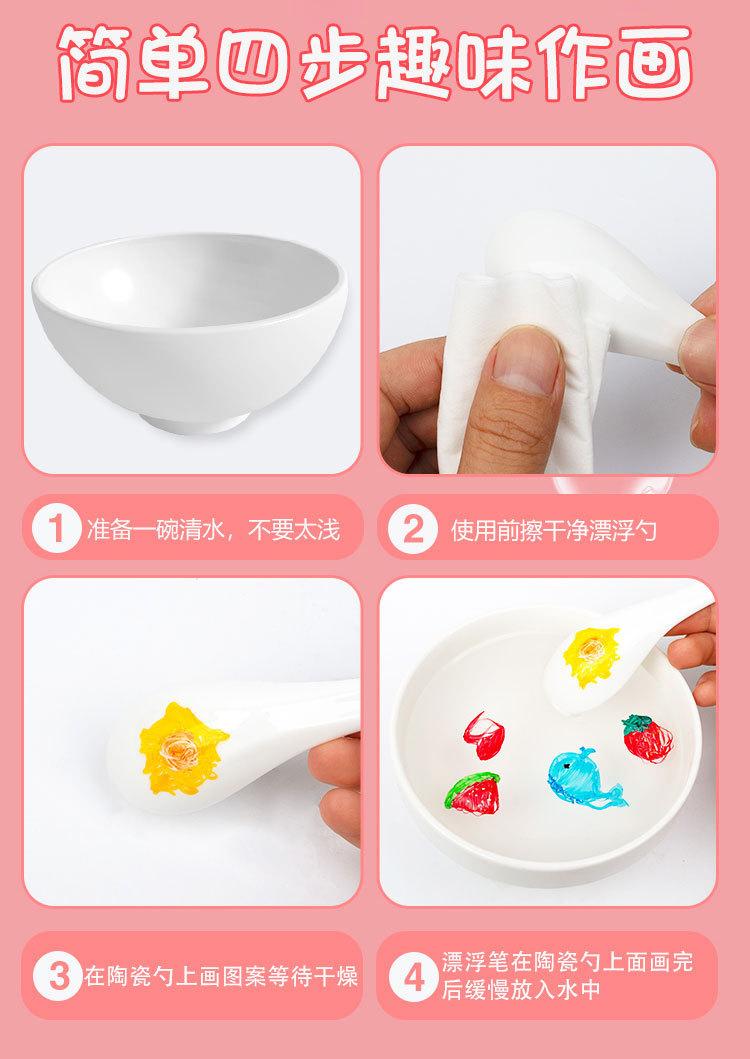 简单四步趣味作画

1 准备一碗清水，不要太浅

2 使用前擦干净漂浮勺

3 在陶瓷勺上画图案等待干燥

4 漂浮笔在陶瓷勺上面画完后缓慢放入水中