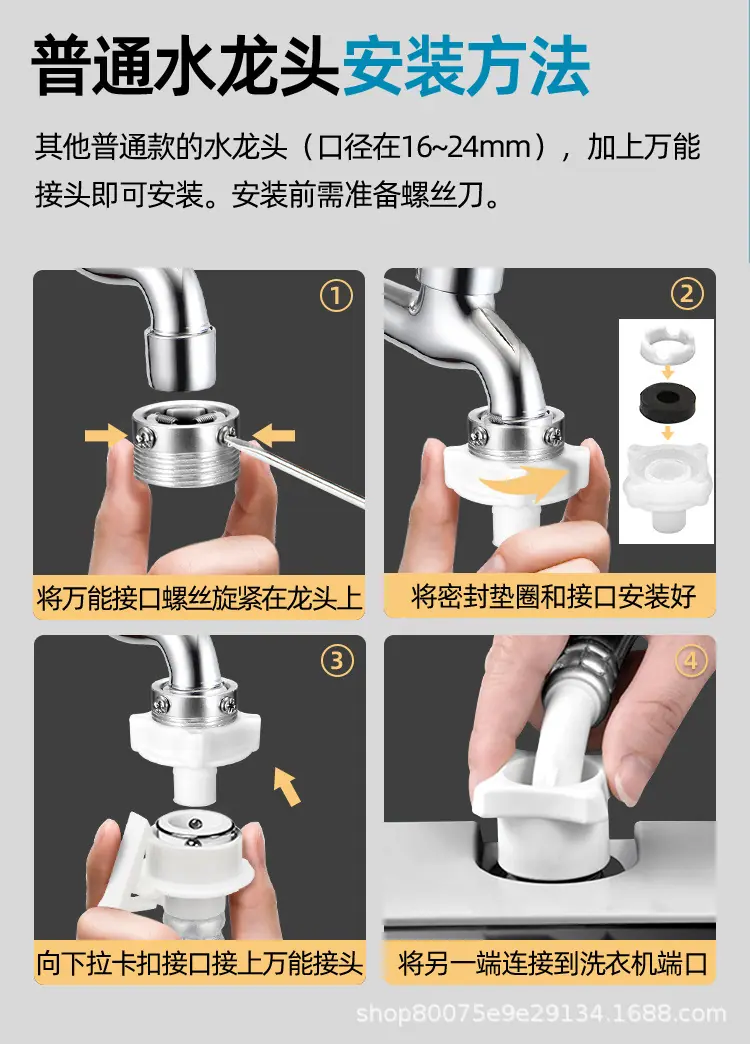 普通水龙头安装方法

其他普通款的水龙头（口径在16~24mm），加上万能接头即可安装。安装前需准备螺丝刀。

①
将万能接口螺丝旋紧在龙头上

②
将密封垫圈和接口安装好

③
向下拉卡扣接口接上万能接头

④
将另一端连接到洗衣机端口

shop80075e9e29134.1688.com