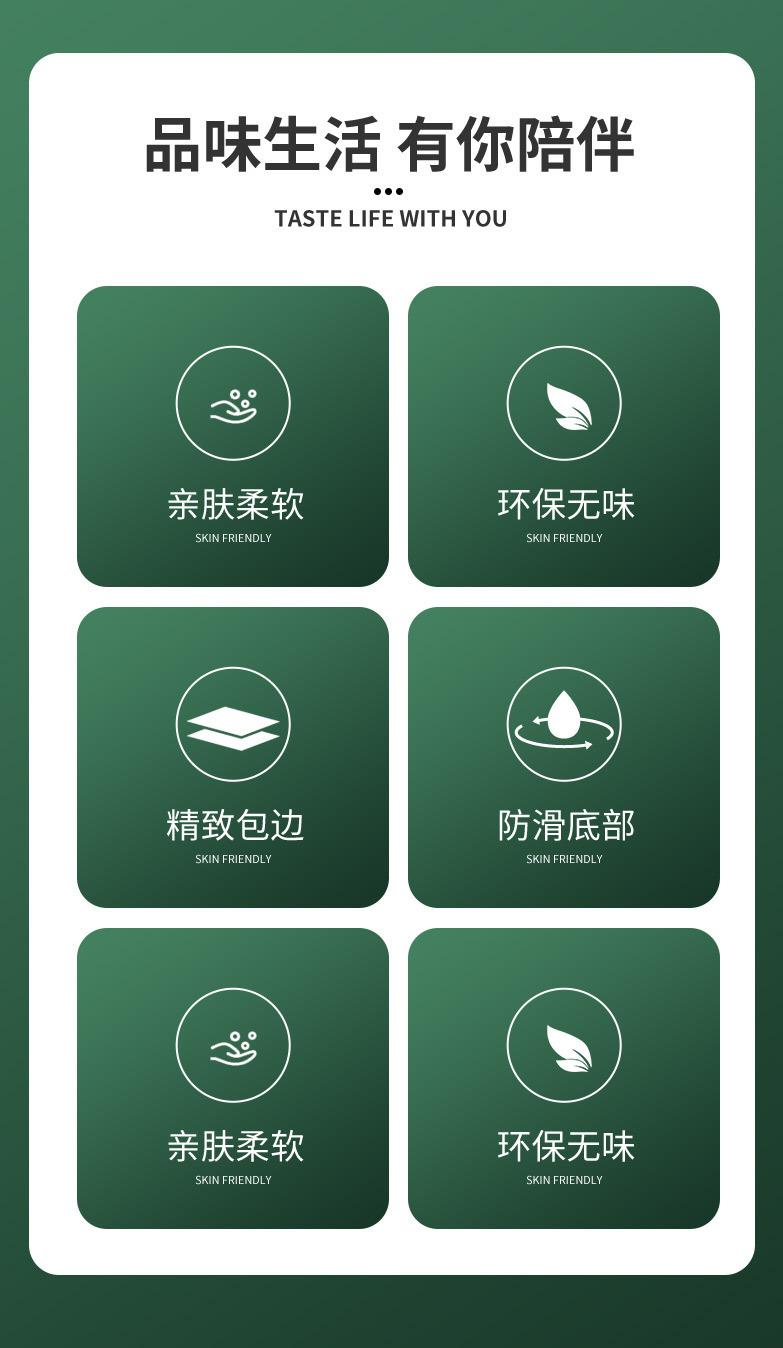 品味生活 有你陪伴

TASTE LIFE WITH YOU

亲肤柔软
SKIN FRIENDLY

环保无味
SKIN FRIENDLY

精致包边
SKIN FRIENDLY

防滑底部
SKIN FRIENDLY

亲肤柔软
SKIN FRIENDLY

环保无味
SKIN FRIENDLY