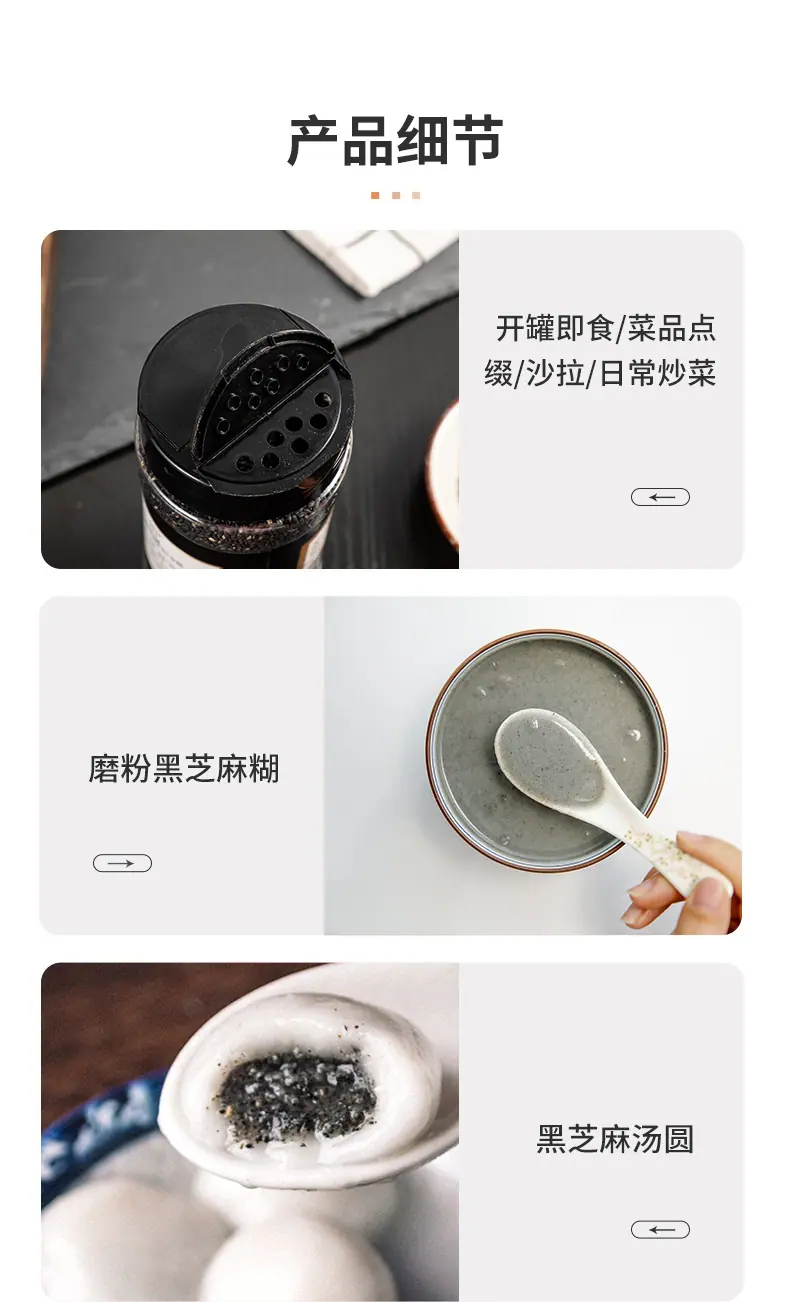 产品细节

开罐即食/菜品点缀/沙拉/日常炒菜

磨粉黑芝麻糊

黑芝麻汤圆