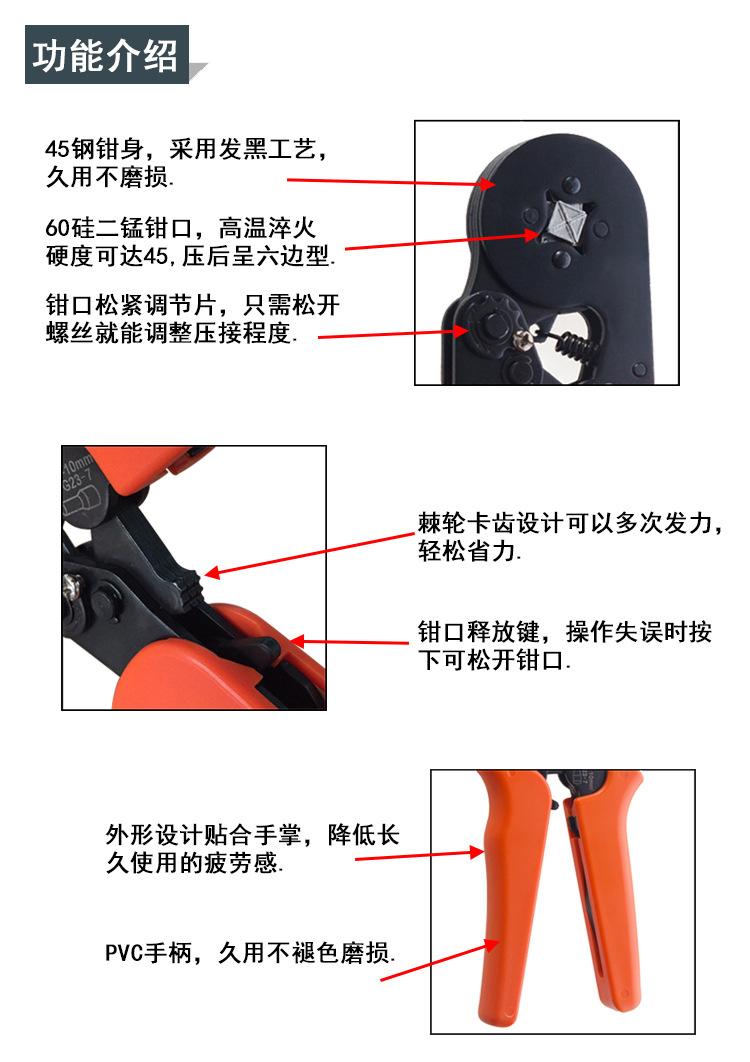 功能介绍

45钢钳身，采用发黑工艺，久用不磨损.

60硅二锰钳口，高温淬火硬度可达45,压后呈六边型.

钳口松紧调节片，只需松开螺丝就能调整压接程度.

-10mm
G23-7

棘轮卡齿设计可以多次发力，轻松省力.

钳口释放键，操作失误时按下可松开钳口.

外形设计贴合手掌，降低长久使用的疲劳感.

PVC手柄，久用不褪色磨损.