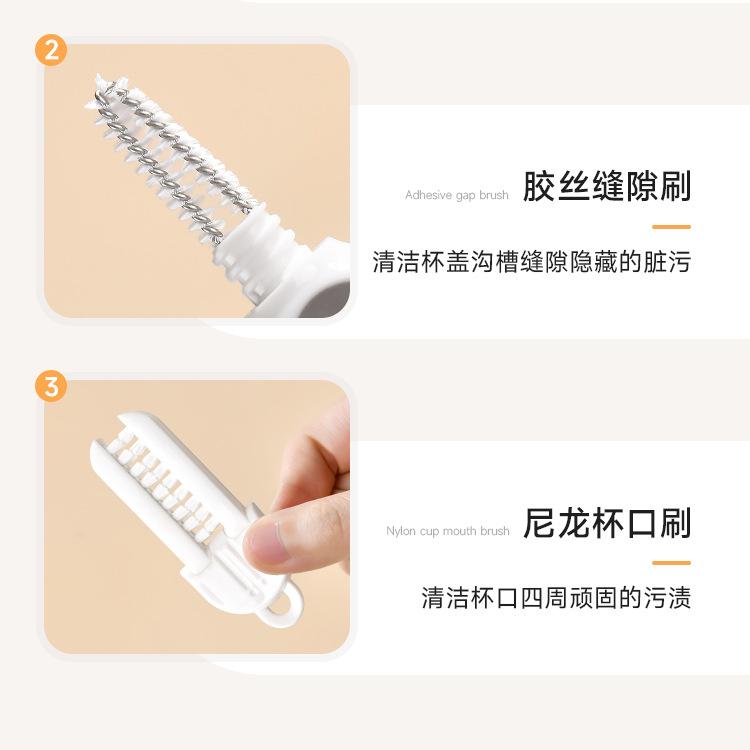 2

Adhesive gap brush 胶丝缝隙刷

清洁杯盖沟槽缝隙隐藏的脏污

3

Nylon cup mouth brush 尼龙杯口刷

清洁杯口四周顽固的污渍