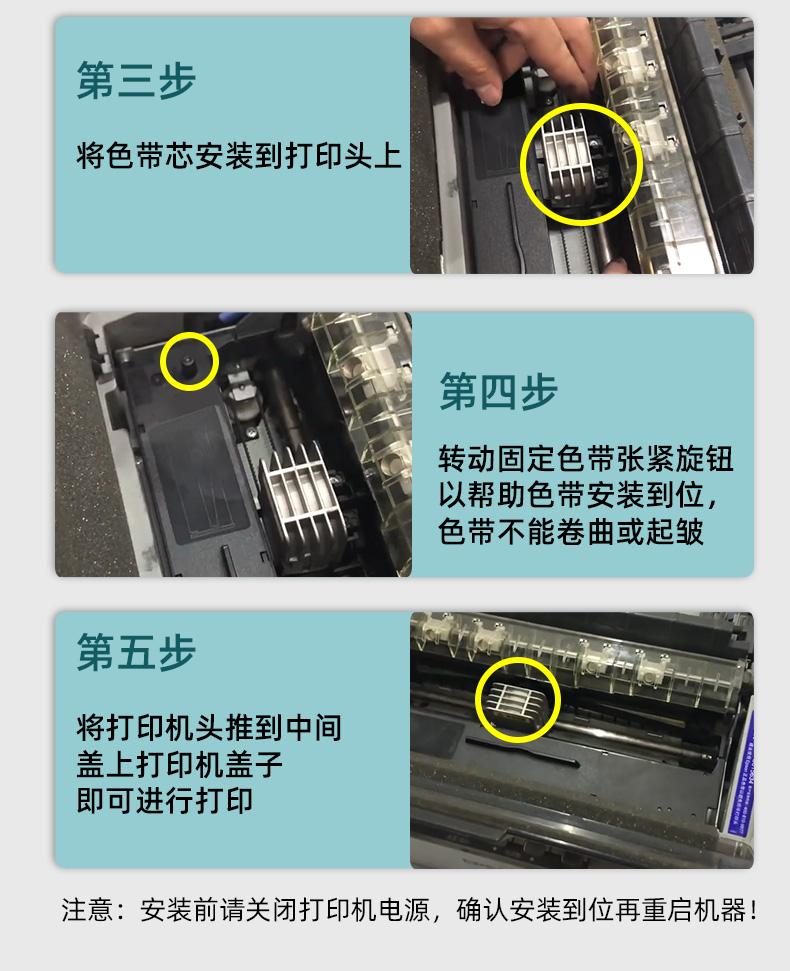 第三步

将色带芯安装到打印头上

第四步

转动固定色带张紧旋钮
以帮助色带安装到位，
色带不能卷曲或起皱

第五步

将打印机头推到中间
盖上打印机盖子
即可进行打印

注意：安装前请关闭打印机电源，确认安装到位再重启机器！