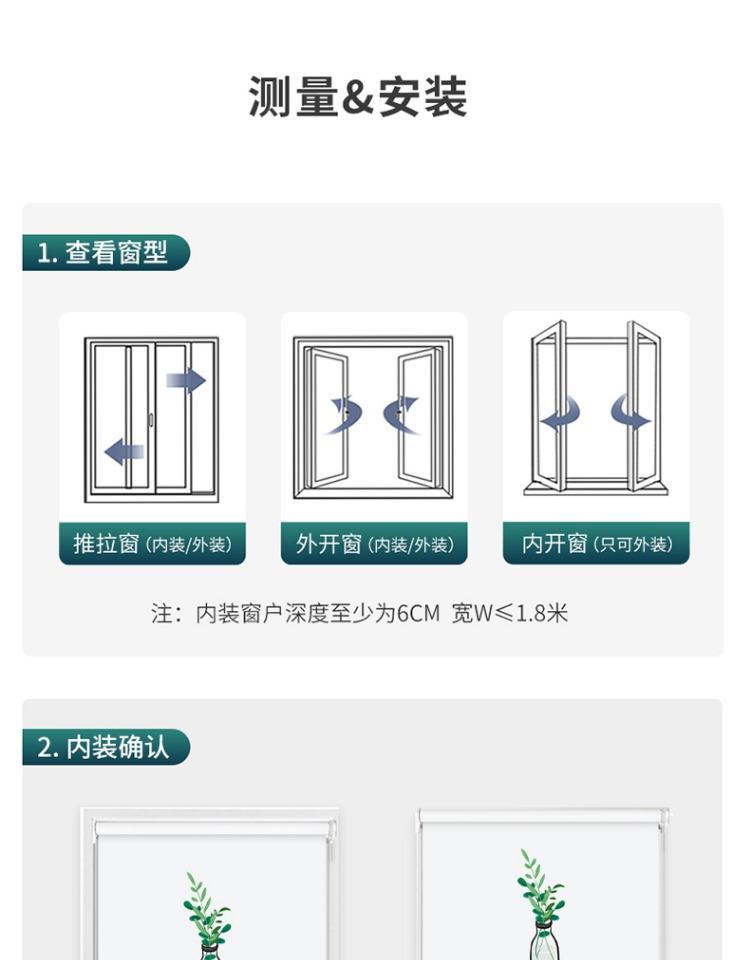 测量&安装

1. 查看窗型

推拉窗 (内装/外装)

外开窗 (内装/外装)

内开窗 (只可外装)

注：内装窗户深度至少为6CM 宽W≤1.8米

2. 内装确认