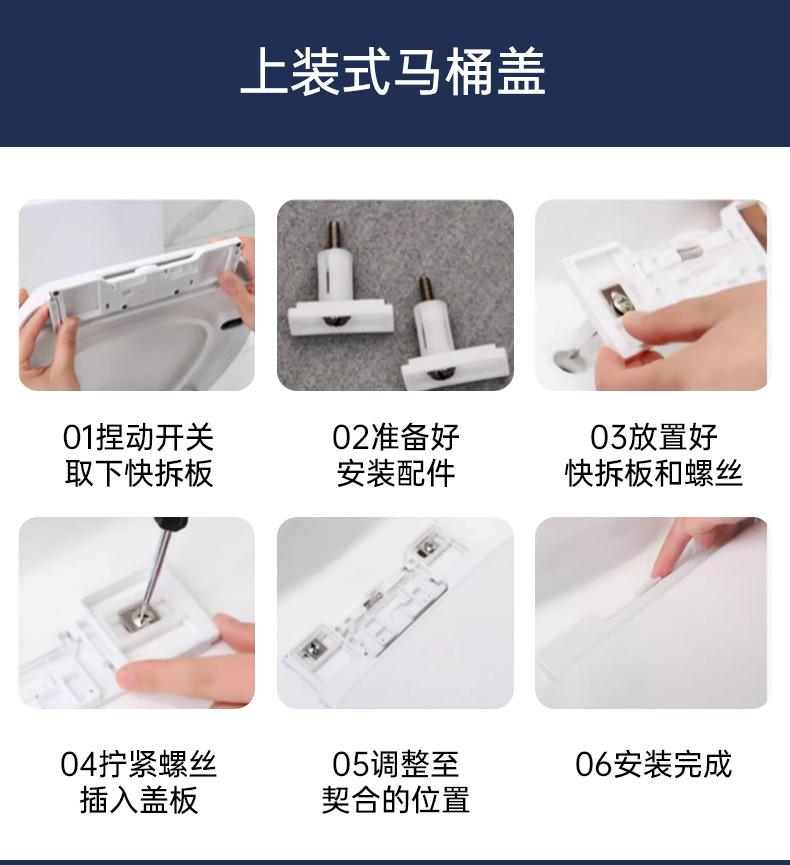 上装式马桶盖

01捏动开关
取下快拆板

02准备好
安装配件

03放置好
快拆板和螺丝

04拧紧螺丝
插入盖板

05调整至
契合的位置

06安装完成