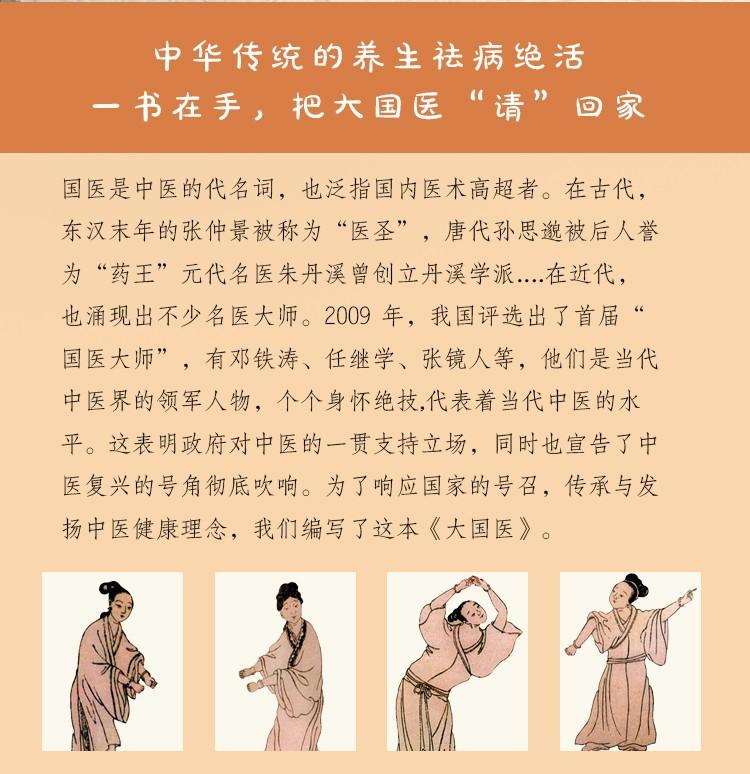 中华传统的养生祛病绝活
一书在手，把大国医“请”回家

国医是中医的代名词，也泛指国内医术高超者。在古代，东汉末年的张仲景被称为“医圣”，唐代孙思邈被后人誉为“药王”元代名医朱丹溪曾创立丹溪学派....在近代，也涌现出不少名医大师。2009 年，我国评选出了首届“国医大师”，有邓铁涛、任继学、张镜人等，他们是当代中医界的领军人物，个个身怀绝技,代表着当代中医的水平。这表明政府对中医的一贯支持立场，同时也宣告了中医复兴的号角彻底吹响。为了响应国家的号召，传承与发扬中医健康理念，我们编写了这本《大国医》。