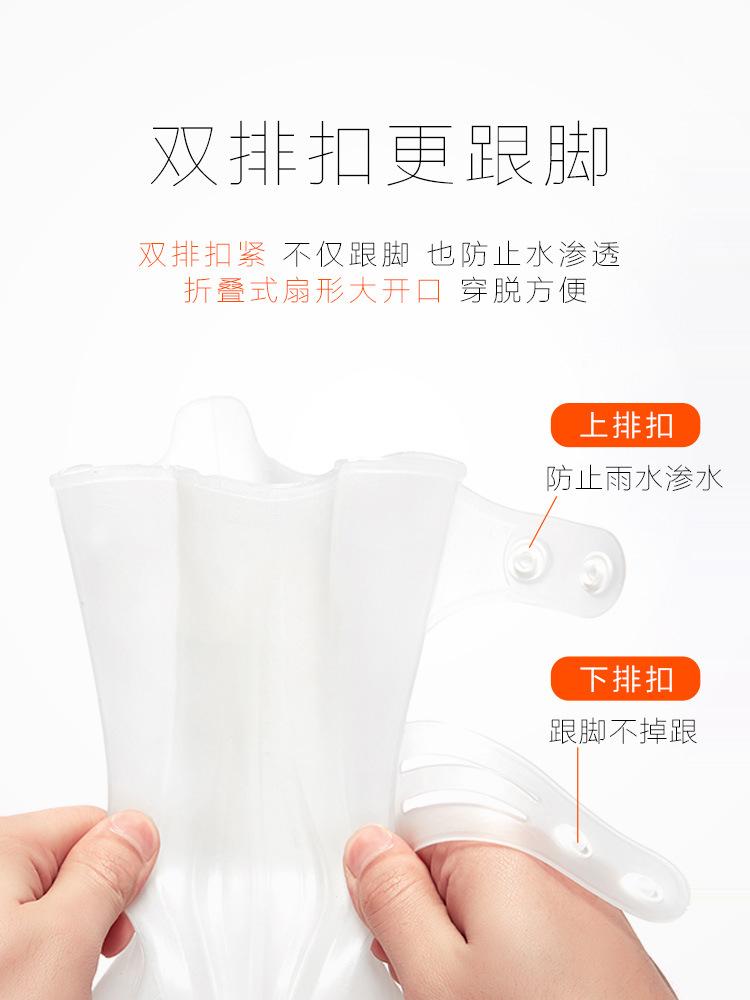 双排扣更跟脚

双排扣紧 不仅跟脚 也防止水渗透
折叠式扇形大开口 穿脱方便

上排扣
防止雨水渗水

下排扣
跟脚不掉跟