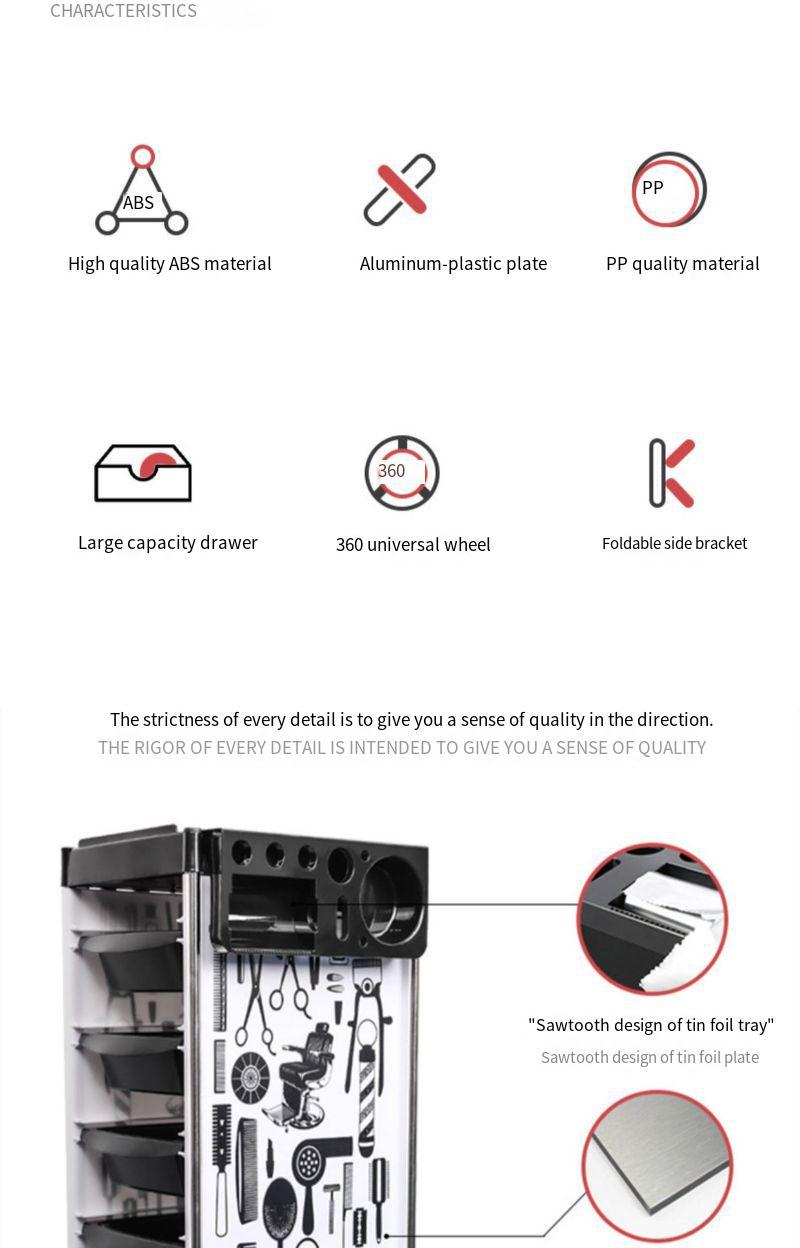 CHARACTERISTICS

ABS
High quality ABS material

Aluminum-plastic plate

PP
PP quality material

Large capacity drawer

360
360 universal wheel

Foldable side bracket

The strictness of every detail is to give you a sense of quality in the direction.
THE RIGOR OF EVERY DETAIL IS INTENDED TO GIVE YOU A SENSE OF QUALITY

"Sawtooth design of tin foil tray"
Sawtooth design of tin foil plate