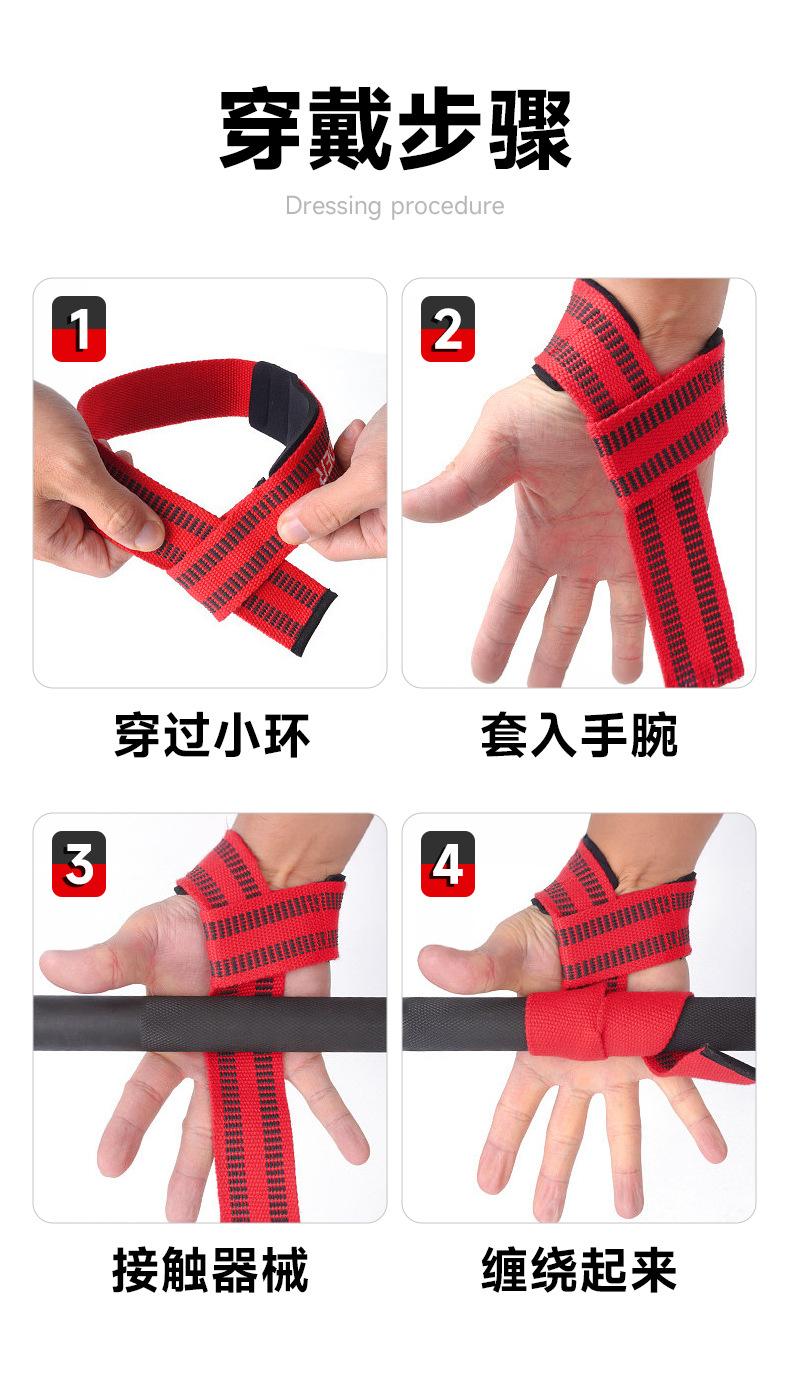 穿戴步骤

Dressing procedure

1

穿过小环

2

套入手腕

3

接触器械

4

缠绕起来