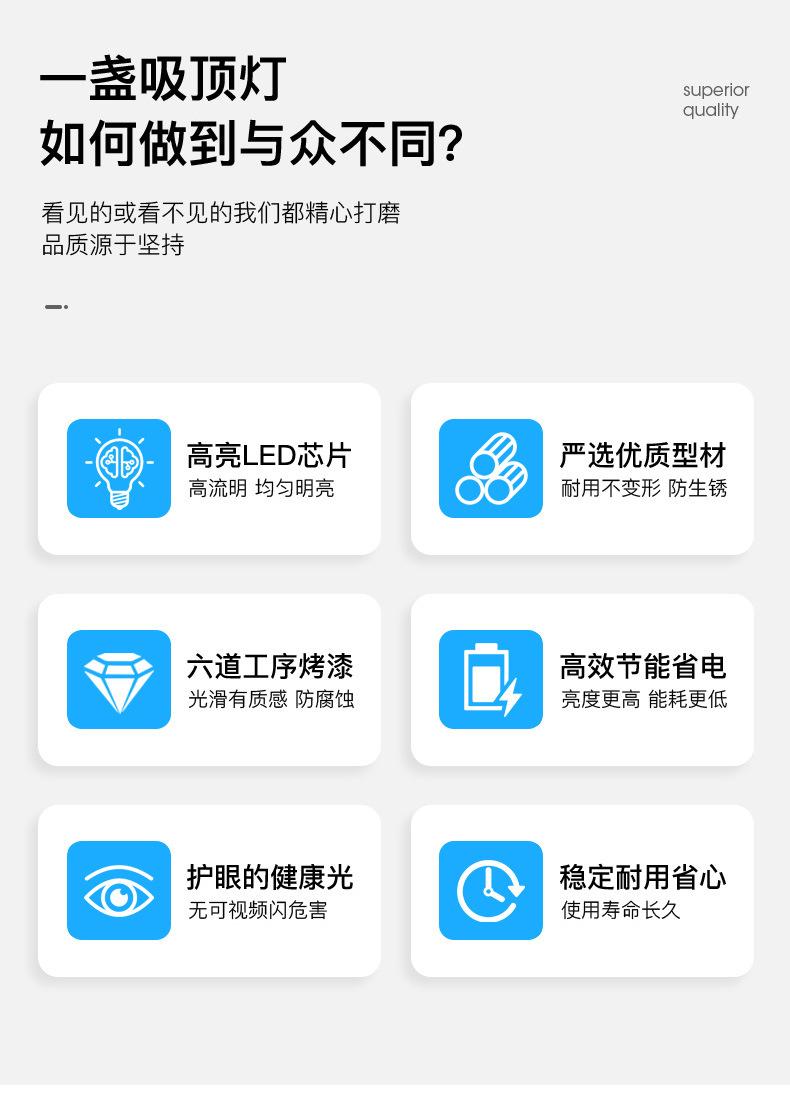 一盏吸顶灯
如何做到与众不同?

superior
quality

看见的或看不见的我们都精心打磨
品质源于坚持

高亮LED芯片
高流明 均匀明亮

严选优质型材
耐用不变形 防生锈

六道工序烤漆
光滑有质感 防腐蚀

高效节能省电
亮度更高 能耗更低

护眼的健康光
无可视频闪危害

稳定耐用省心
使用寿命长久