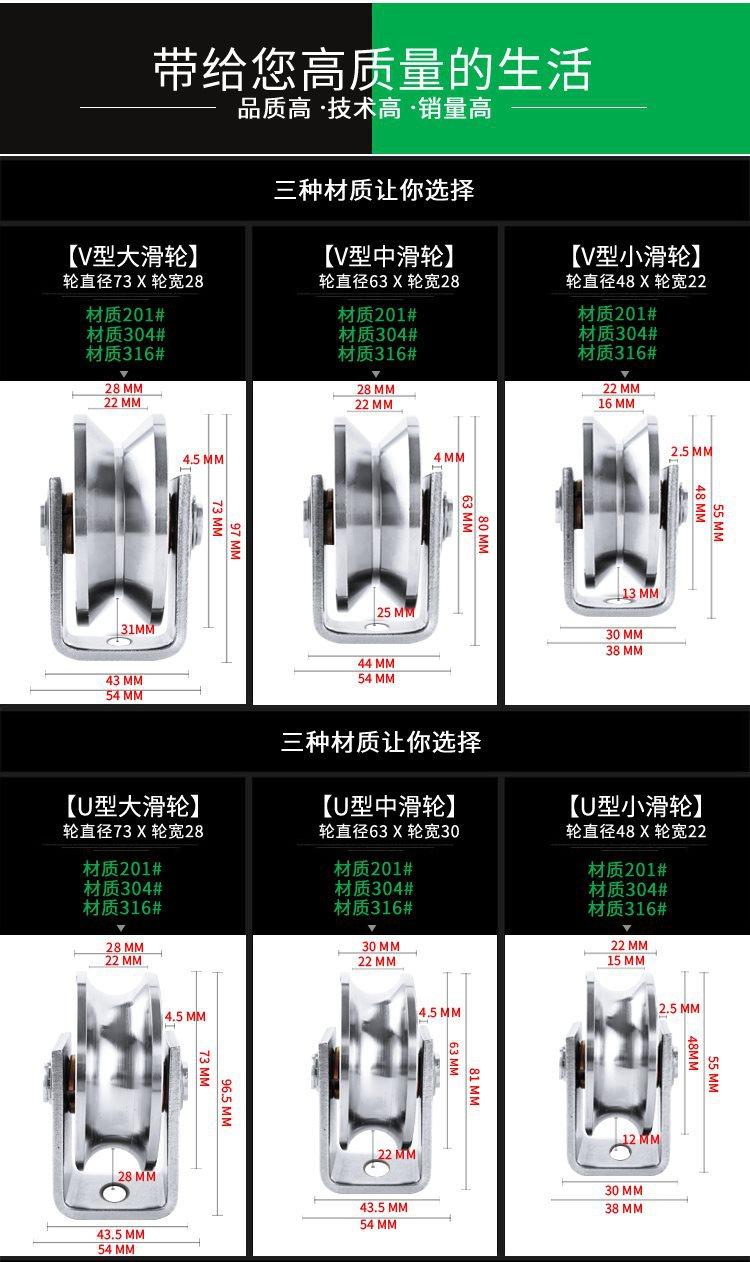 带给您高质量的生活
品质高 · 技术高 · 销量高

三种材质让你选择

【V型大滑轮】
轮直径73 X 轮宽28
材质201#
材质304#
材质316#

28 MM
22 MM
4.5 MM
73 MM
97 MM
31MM
43 MM
54 MM

【V型中滑轮】
轮直径63 X 轮宽28
材质201#
材质304#
材质316#

28 MM
22 MM
4 MM
63 MM
80 MM
25 MM
44 MM
54 MM

【V型小滑轮】
轮直径48 X 轮宽22
材质201#
材质304#
材质316#

22 MM
16 MM
2.5 MM
48 MM
55 MM
13 MM
30 MM
38 MM

三种材质让你选择

【U型大滑轮】
轮直径73 X 轮宽28
材质201#
材质304#
材质316#

28 MM
22 MM
4.5 MM
73 MM
96.5 MM
28 MM
43.5 MM
54 MM

【U型中滑轮】
轮直径63 X 轮宽30
材质201#
材质304#
材质316#

30 MM
22 MM
4.5 MM
63 MM
81 MM
22 MM
43.5 MM
54 MM

【U型小滑轮】
轮直径48 X 轮宽22
材质201#
材质304#
材质316#

22 MM
15 MM
2.5 MM
48MM
55 MM
12 MM
30 MM
38 MM