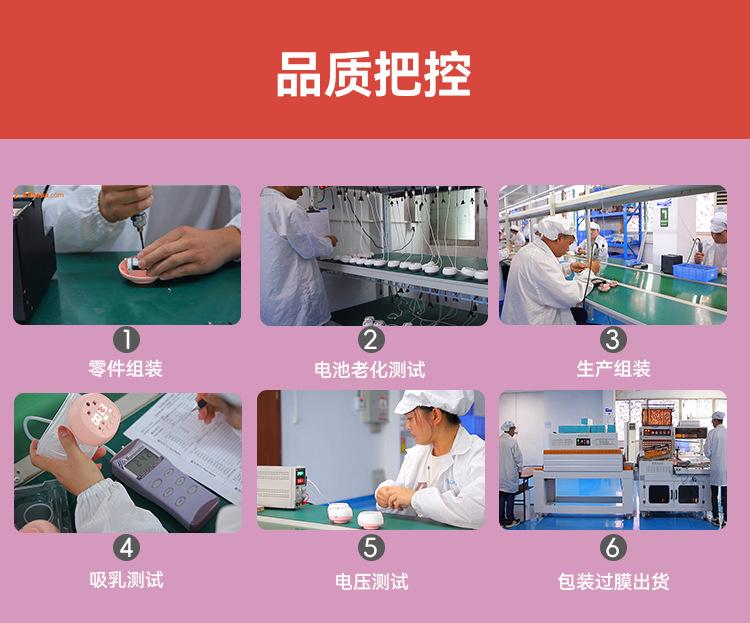 品质把控

1
零件组装

2
电池老化测试

3
生产组装

4
吸乳测试

5
电压测试

6
包装过膜出货